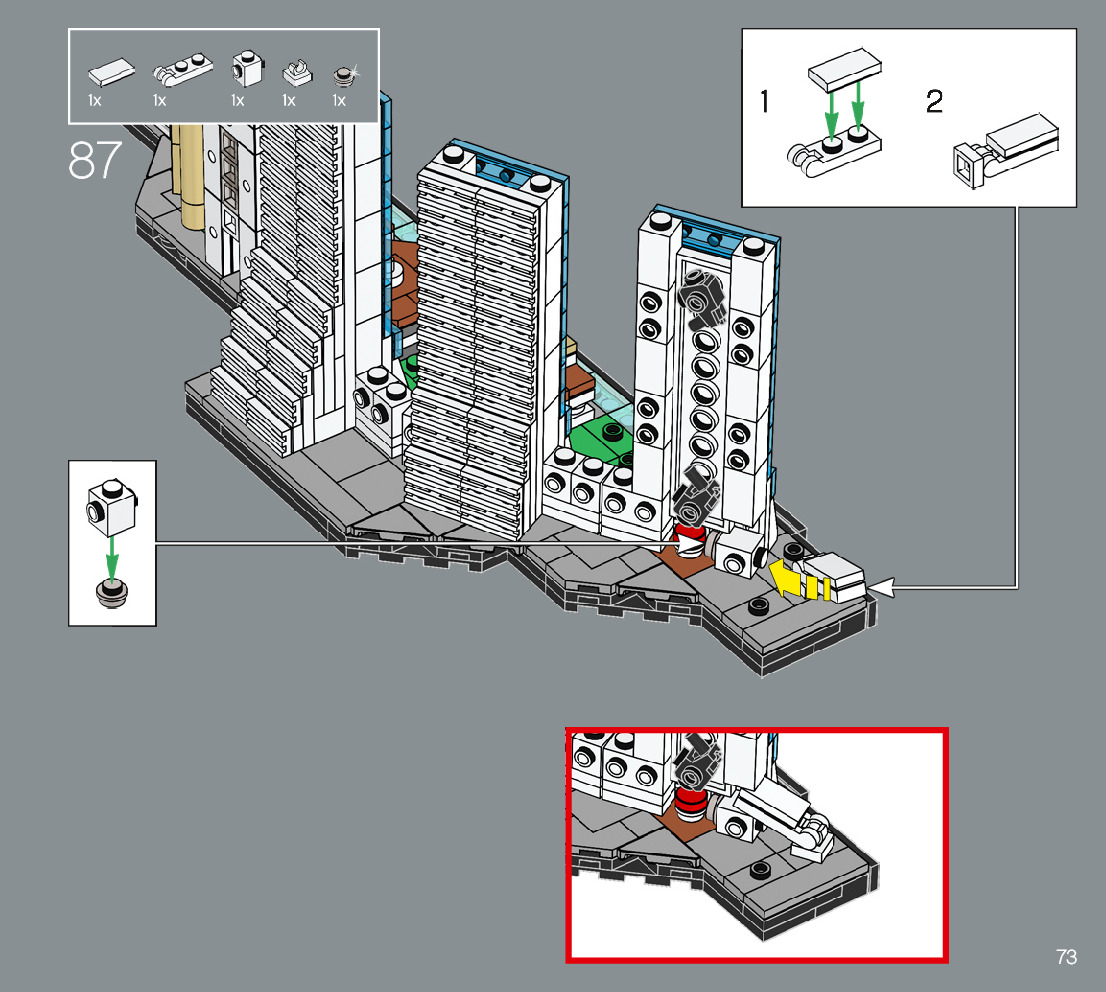 1x 1x 1x 1x 1x

87

1

2

73