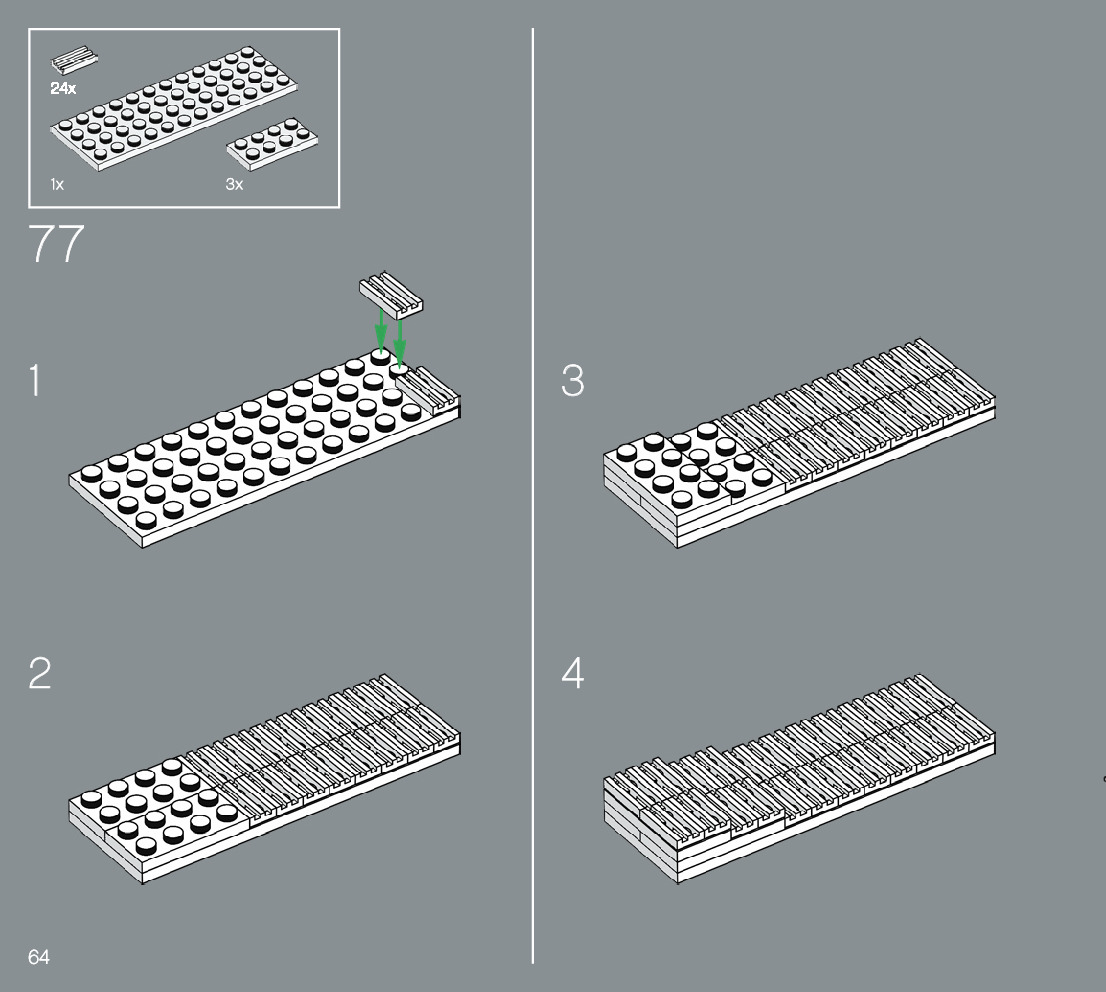 24x

1x

3x

77

1

2

3

4

64