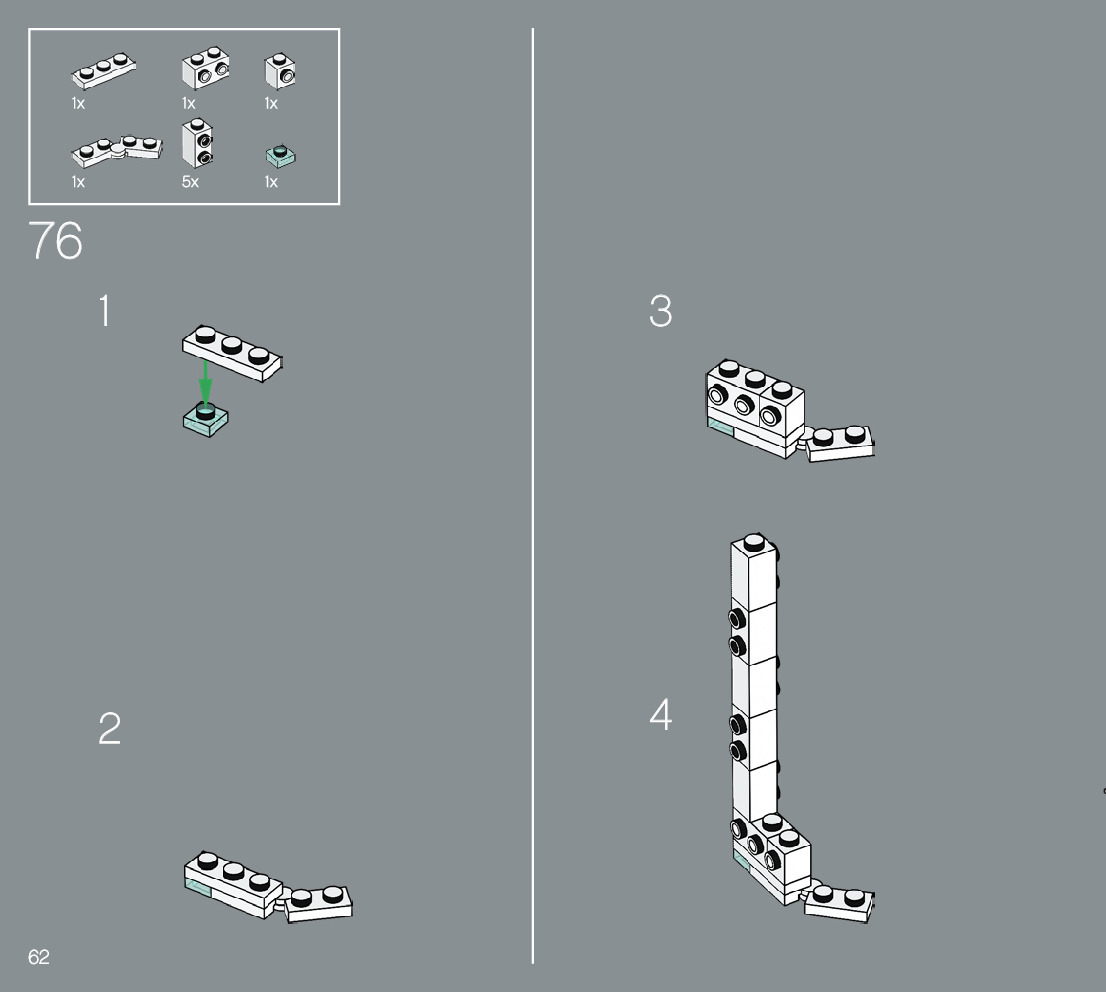 1x 1x 1x

1x 5x 1x

76

1

2

3

4

62