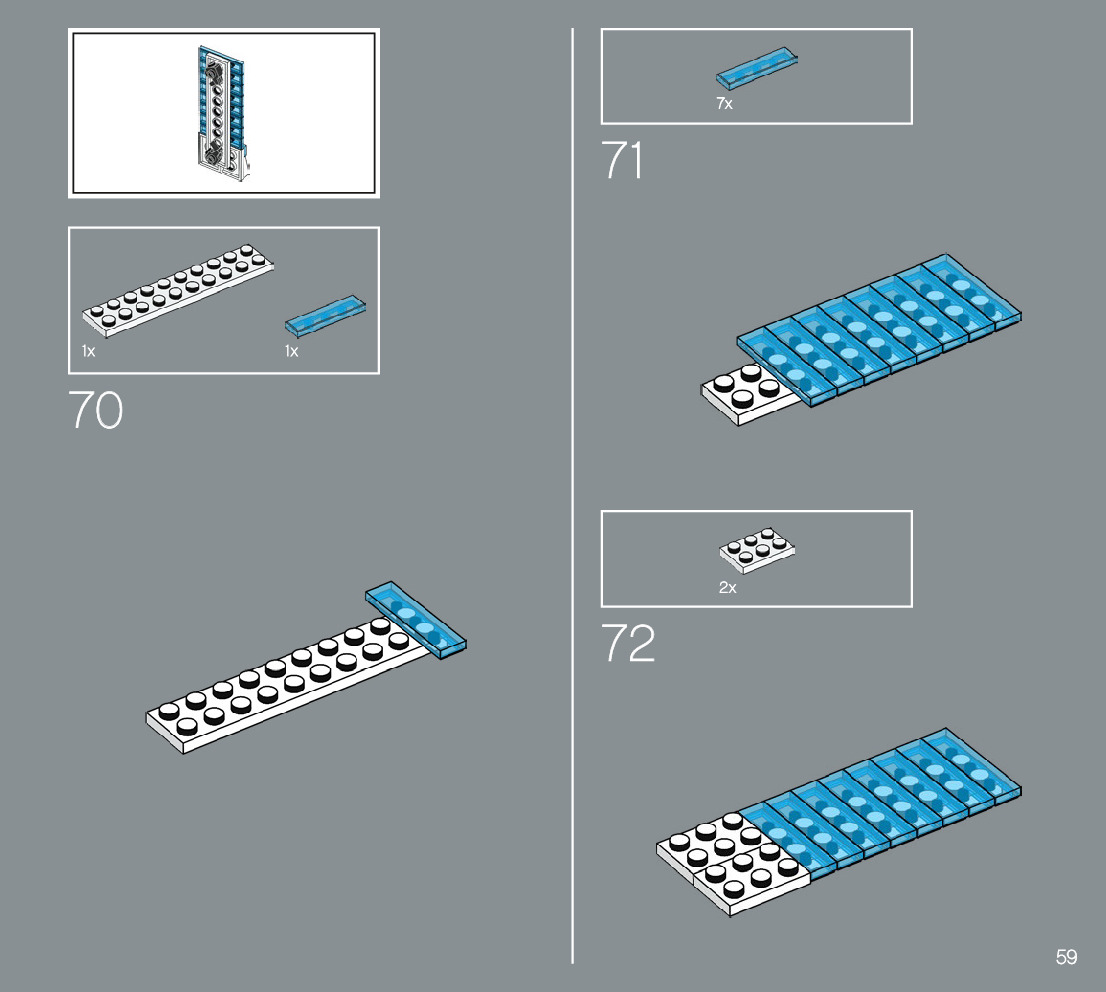 1x
1x
70

7x
71

2x
72

59