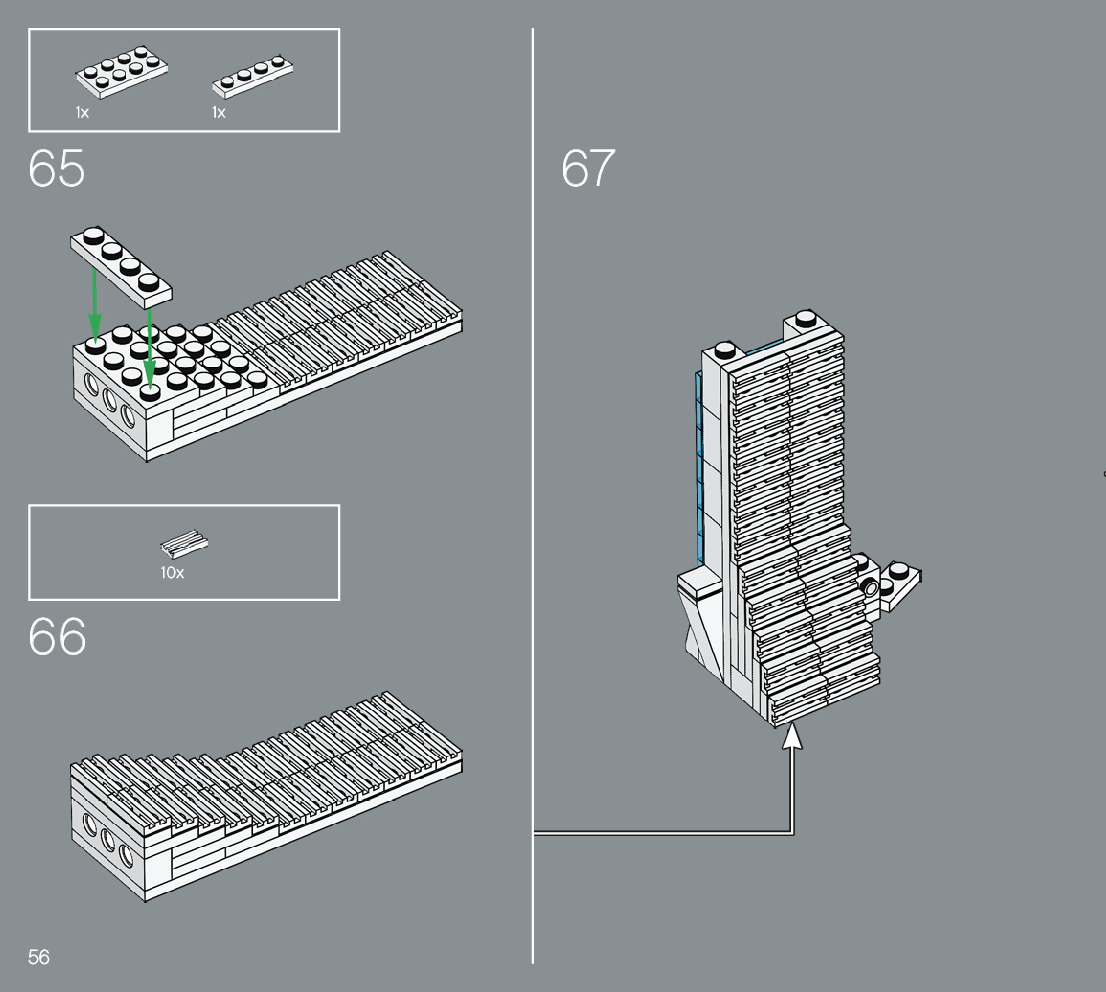 1x 1x

65

10x

66

56

67