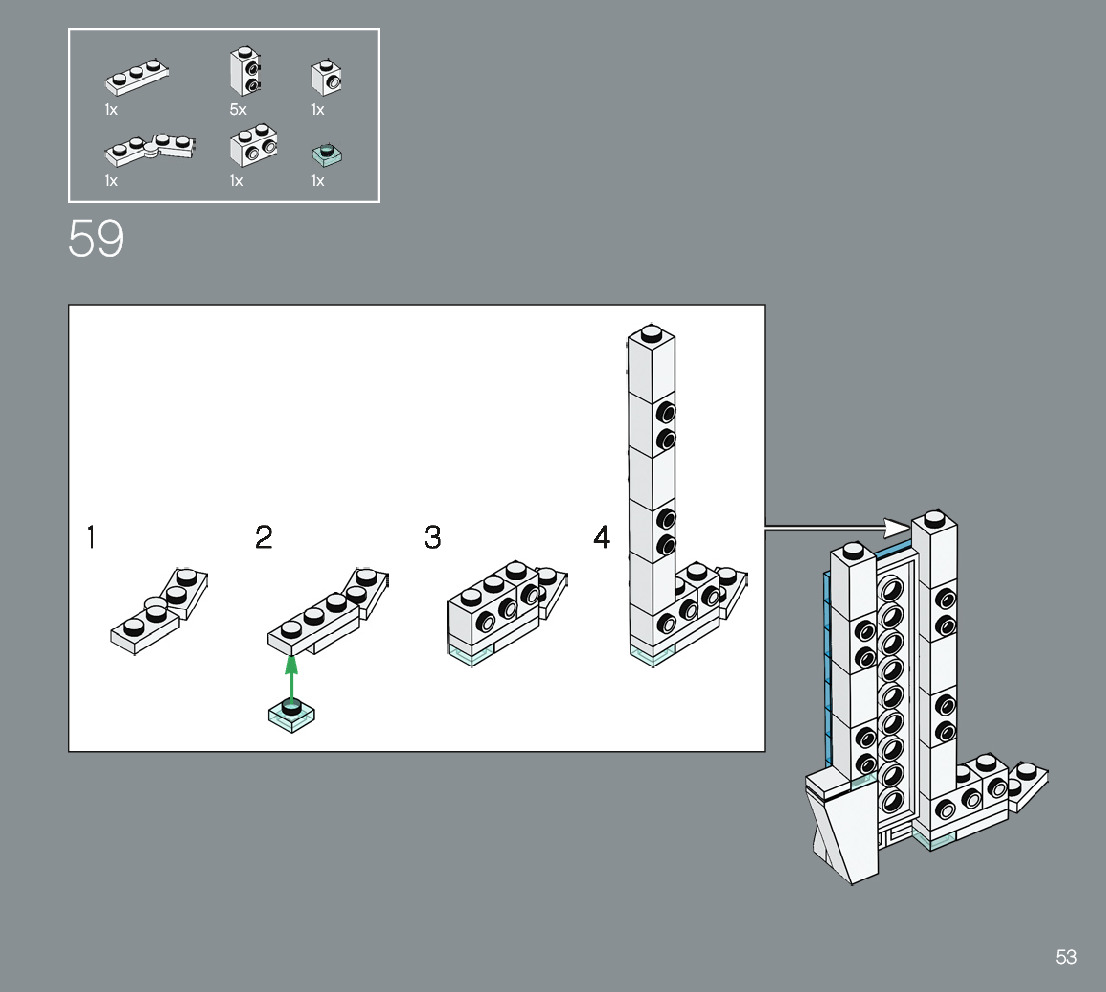 1x
5x
1x
1x
1x
1x

59

1
2
3
4

53