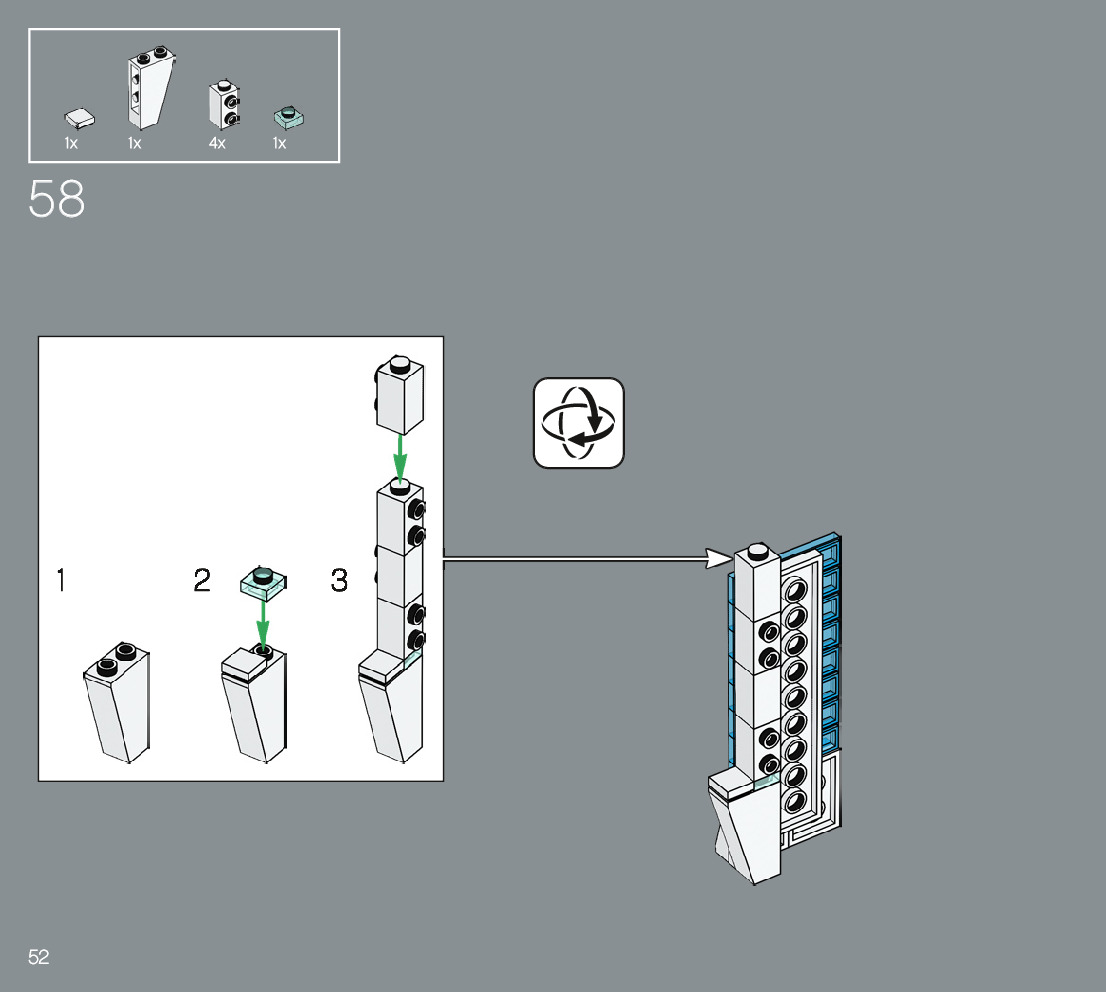 1x 1x 4x 1x

58

1

2

3

52