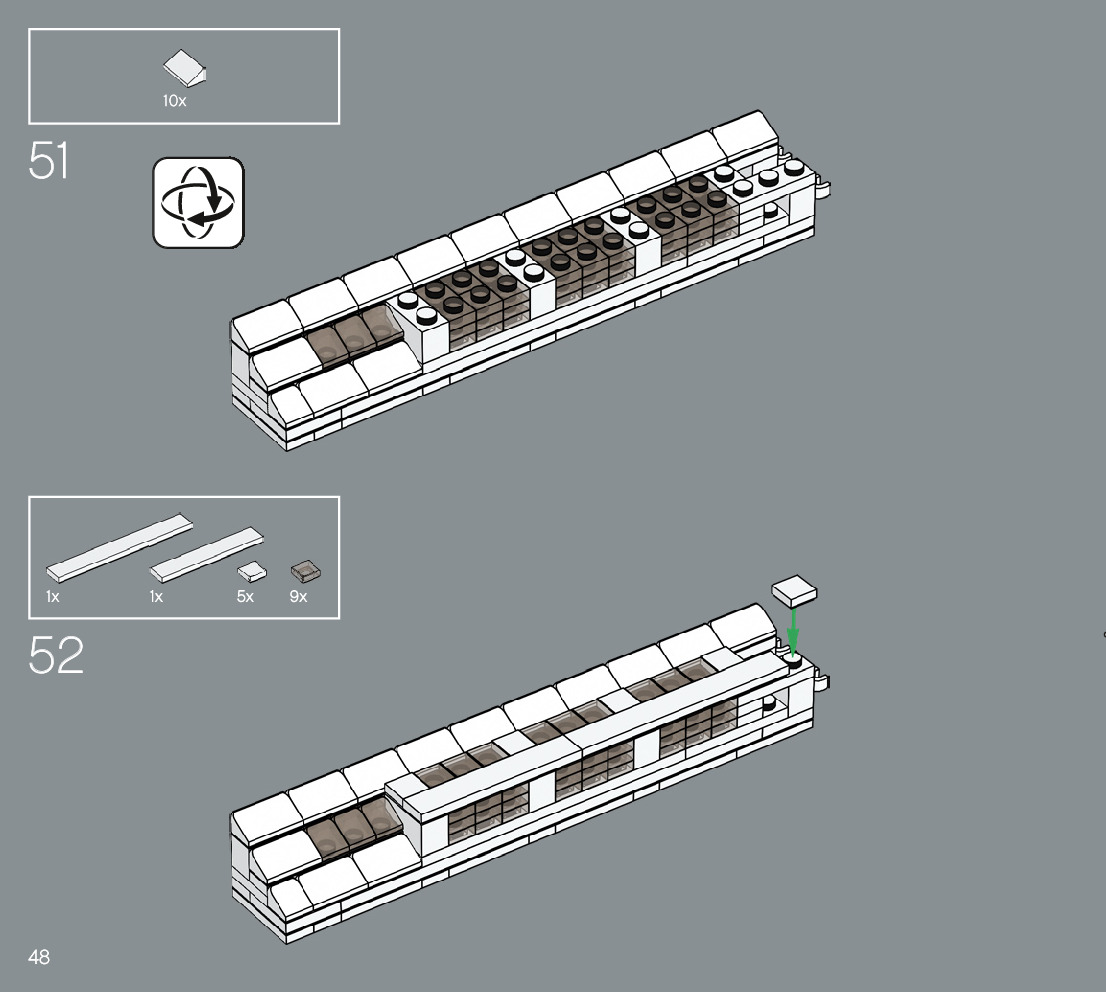 10x

51

1x 1x 5x 9x

52

48