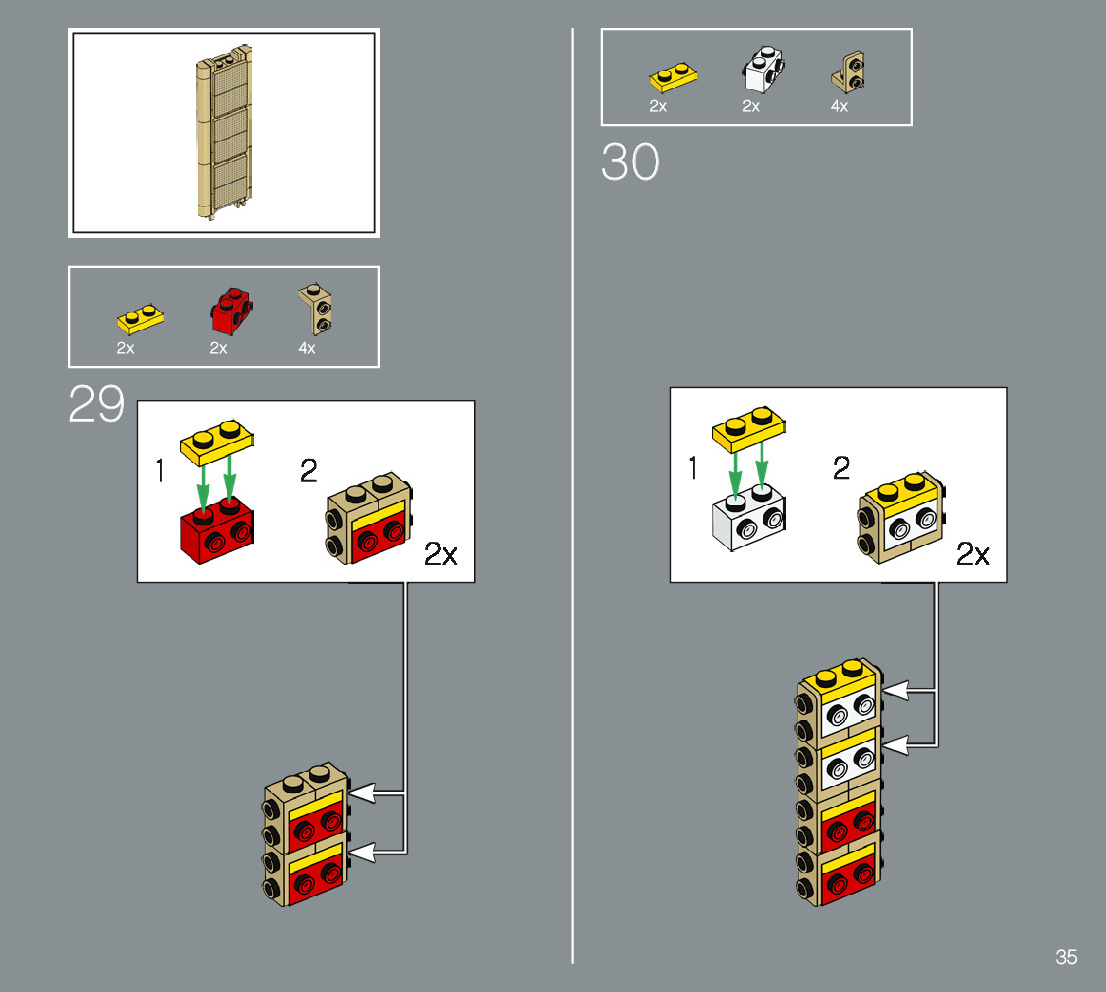 2x 2x 4x

29

1

2

2x

2x 2x 4x

30

1

2

2x

35