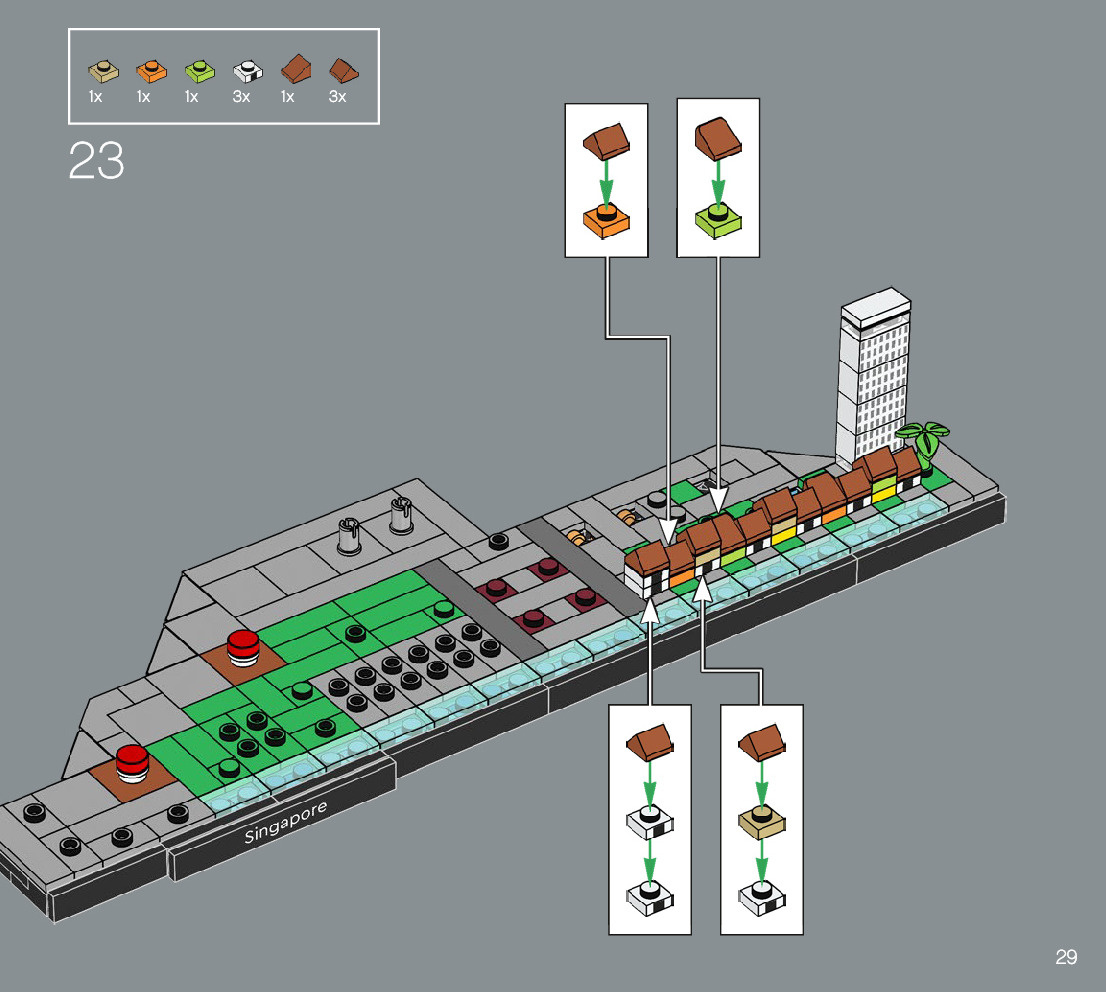 1x 1x 1x 3x 1x 3x

23

Singapore

29