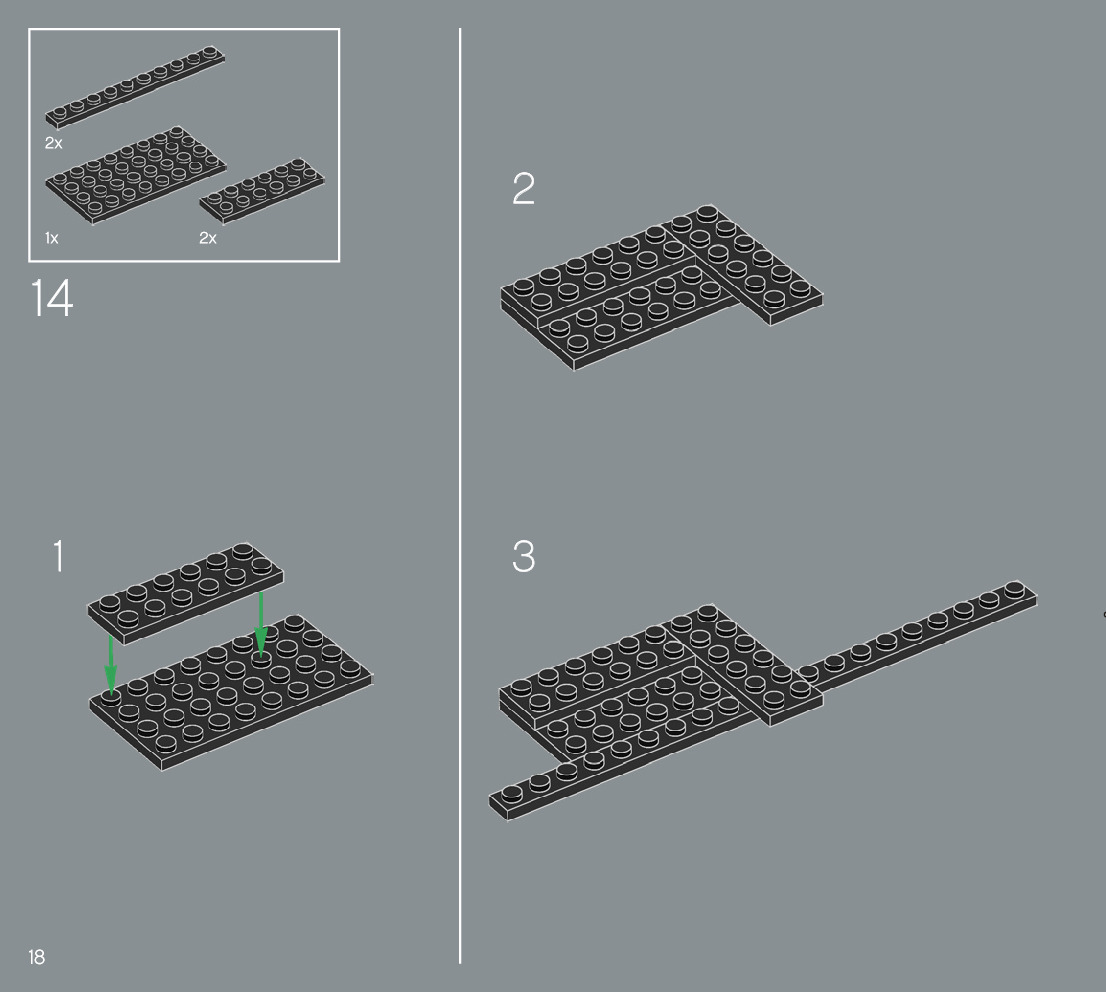 2x

1x

2x

14

1

2

3

18