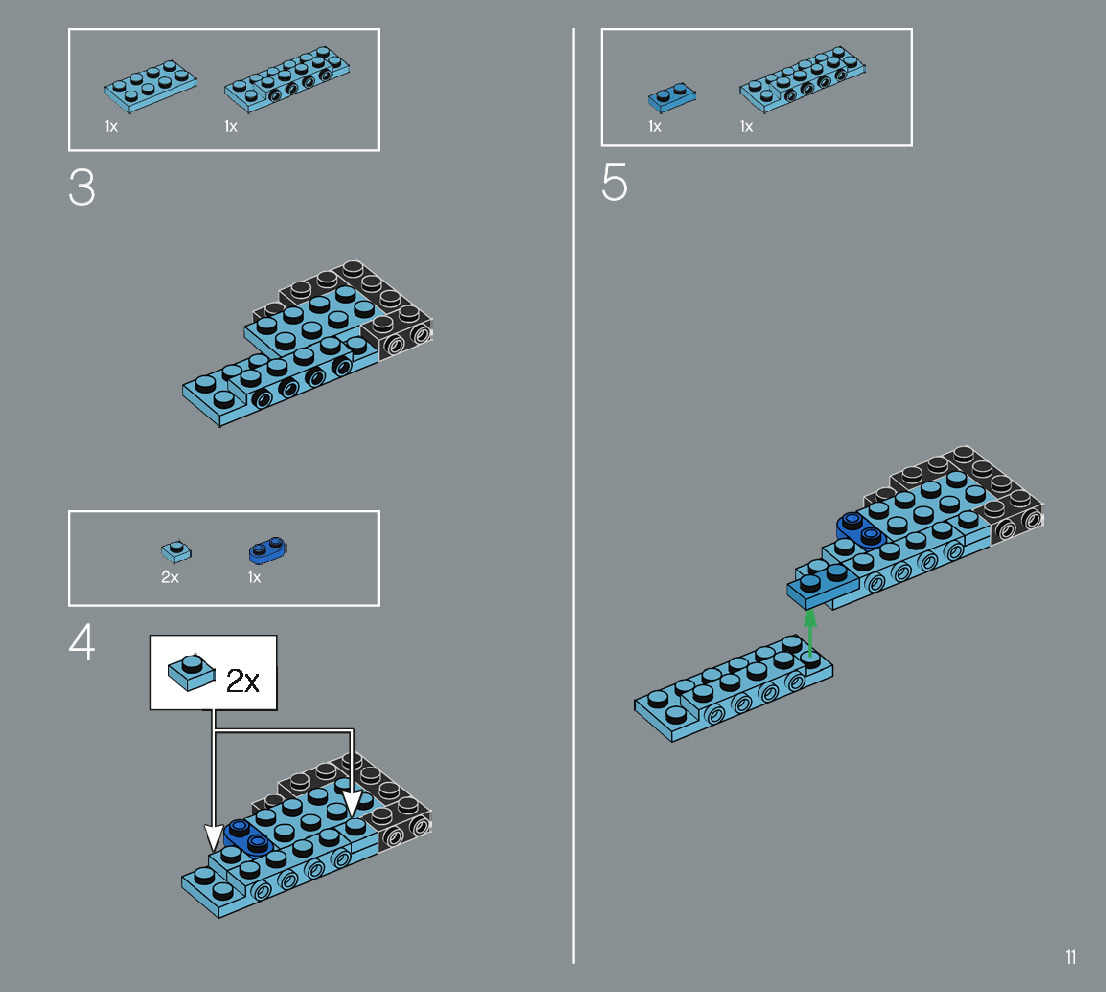 1x 1x

3

2x 1x

4

2x

1x 1x

5

11