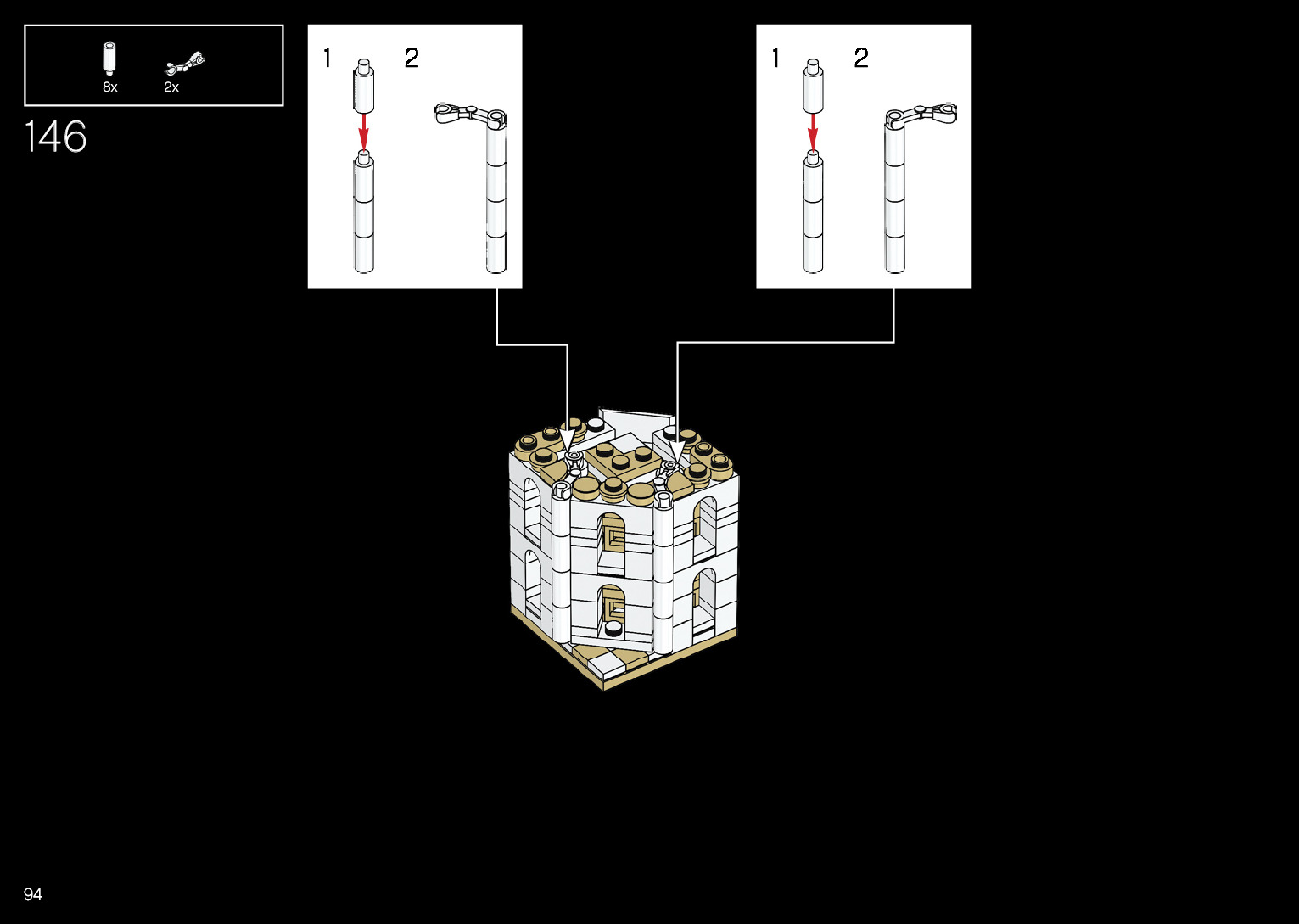 8x 2x

146

1 2

1 2

94