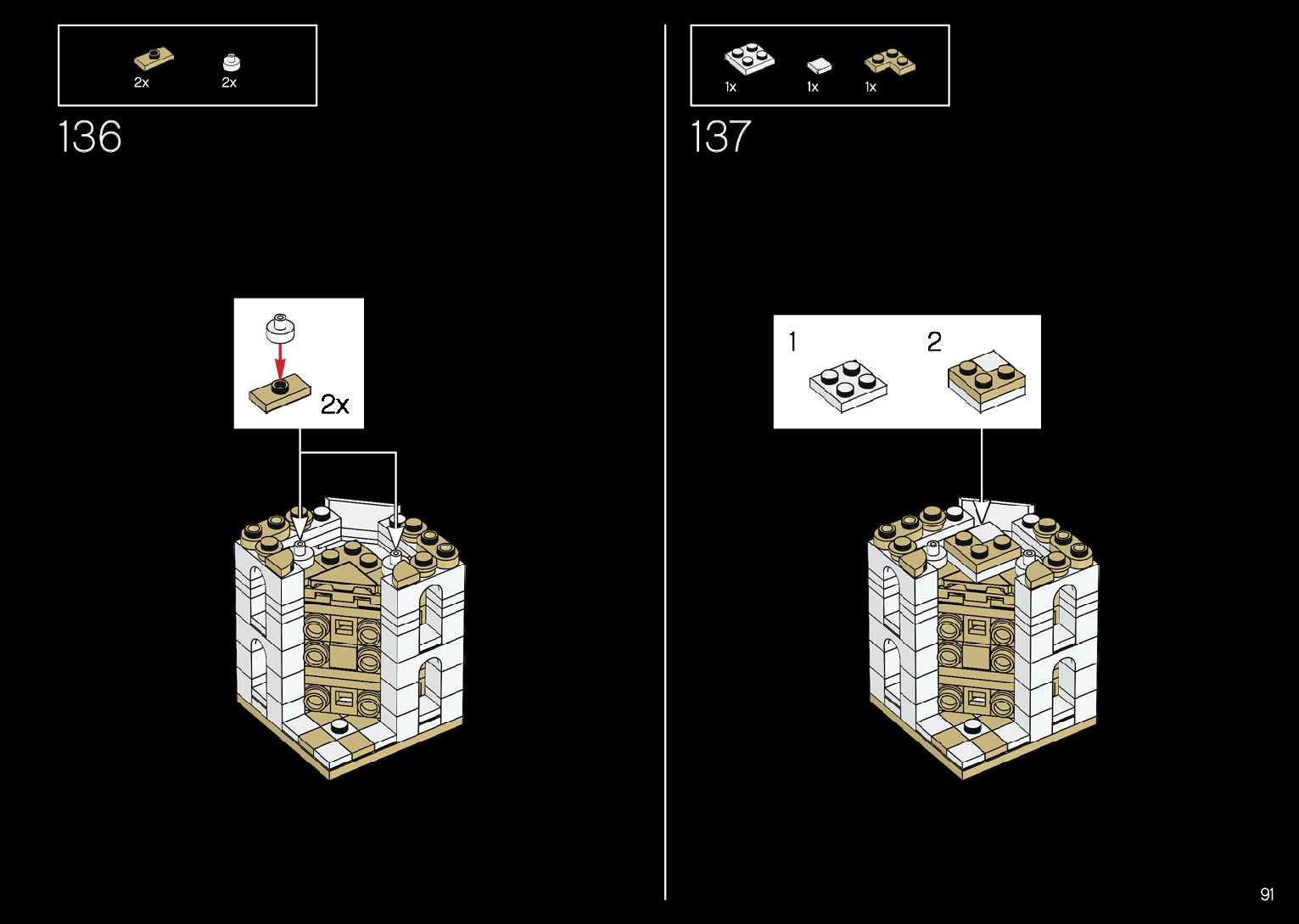 2x 2x

136

2x

1x 1x 1x

137

1

2

91