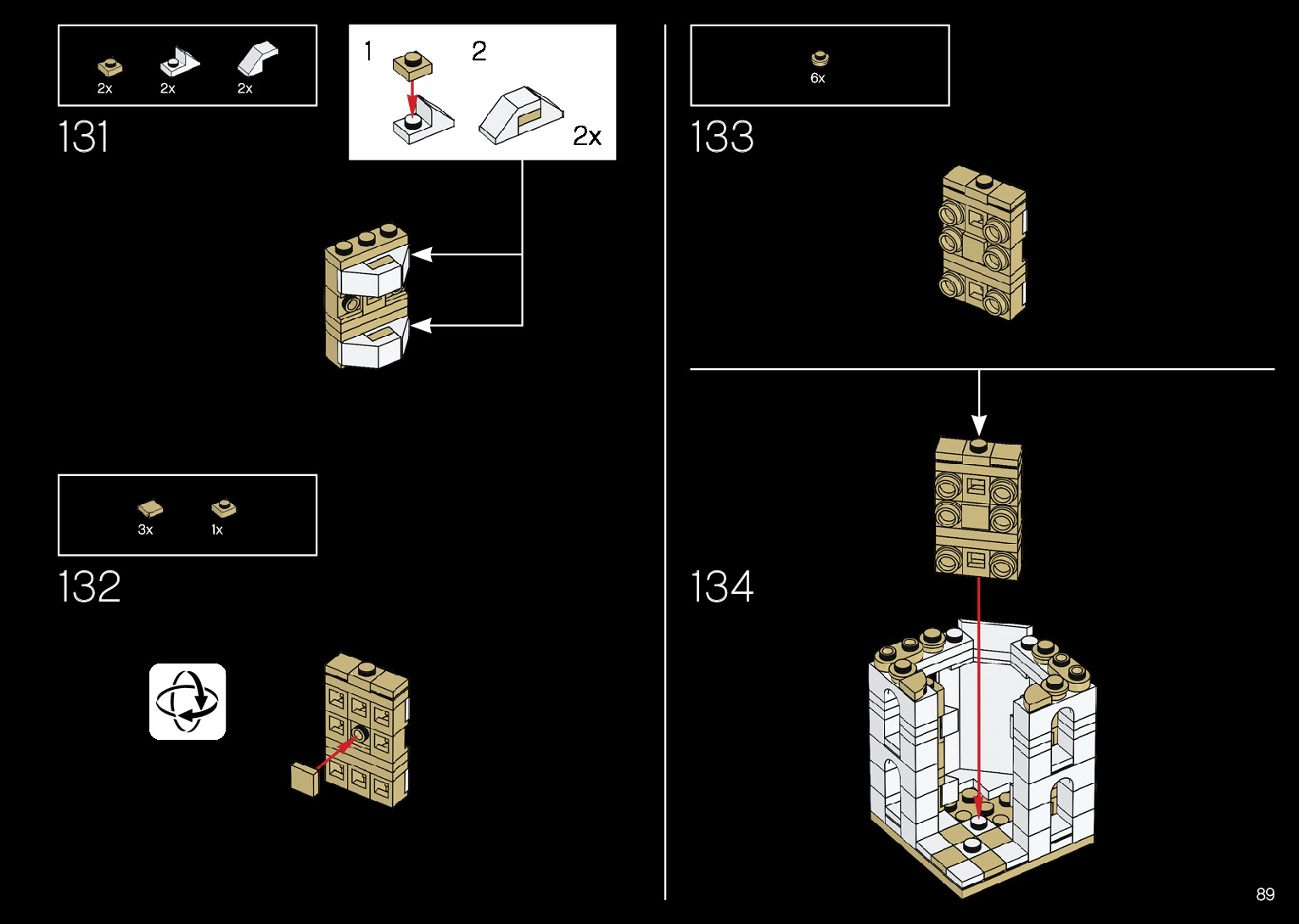 2x 2x 2x

131

1 2

2x

3x 1x

132

6x

133

134

89