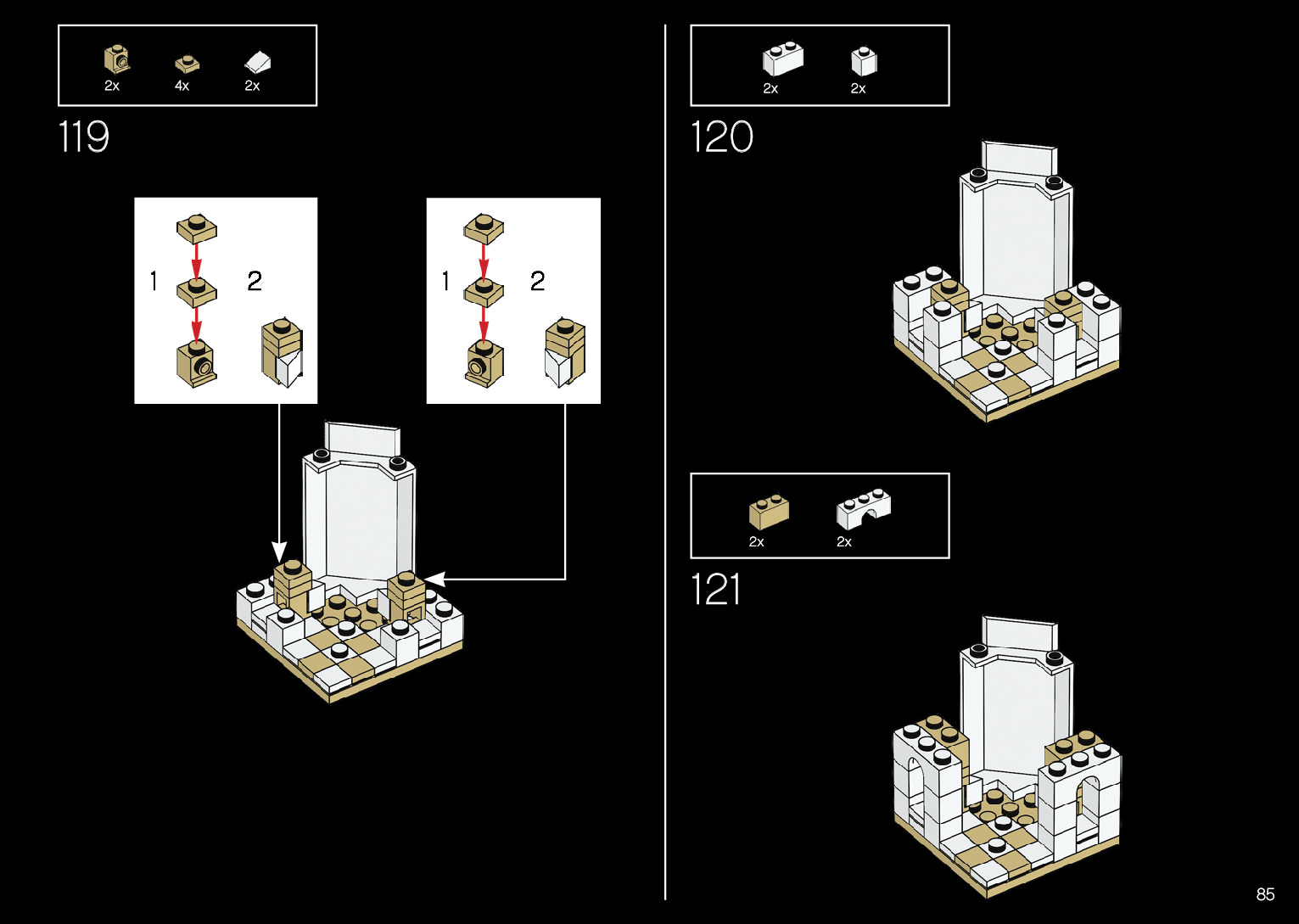 2x 4x 2x

119

1 2

1 2

2x 2x

120

2x 2x

121

85