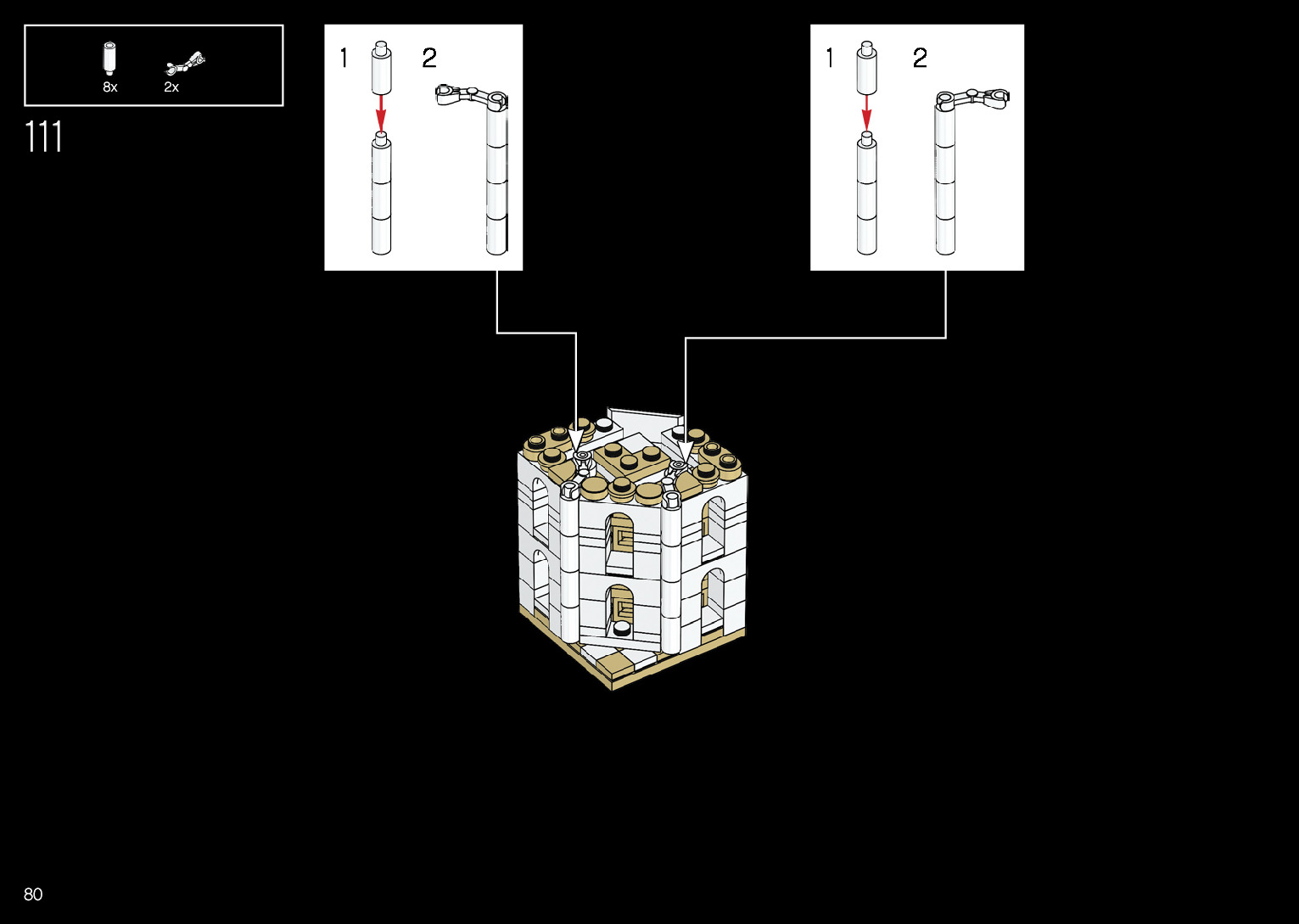 8x 2x

111

1 2

1 2

80