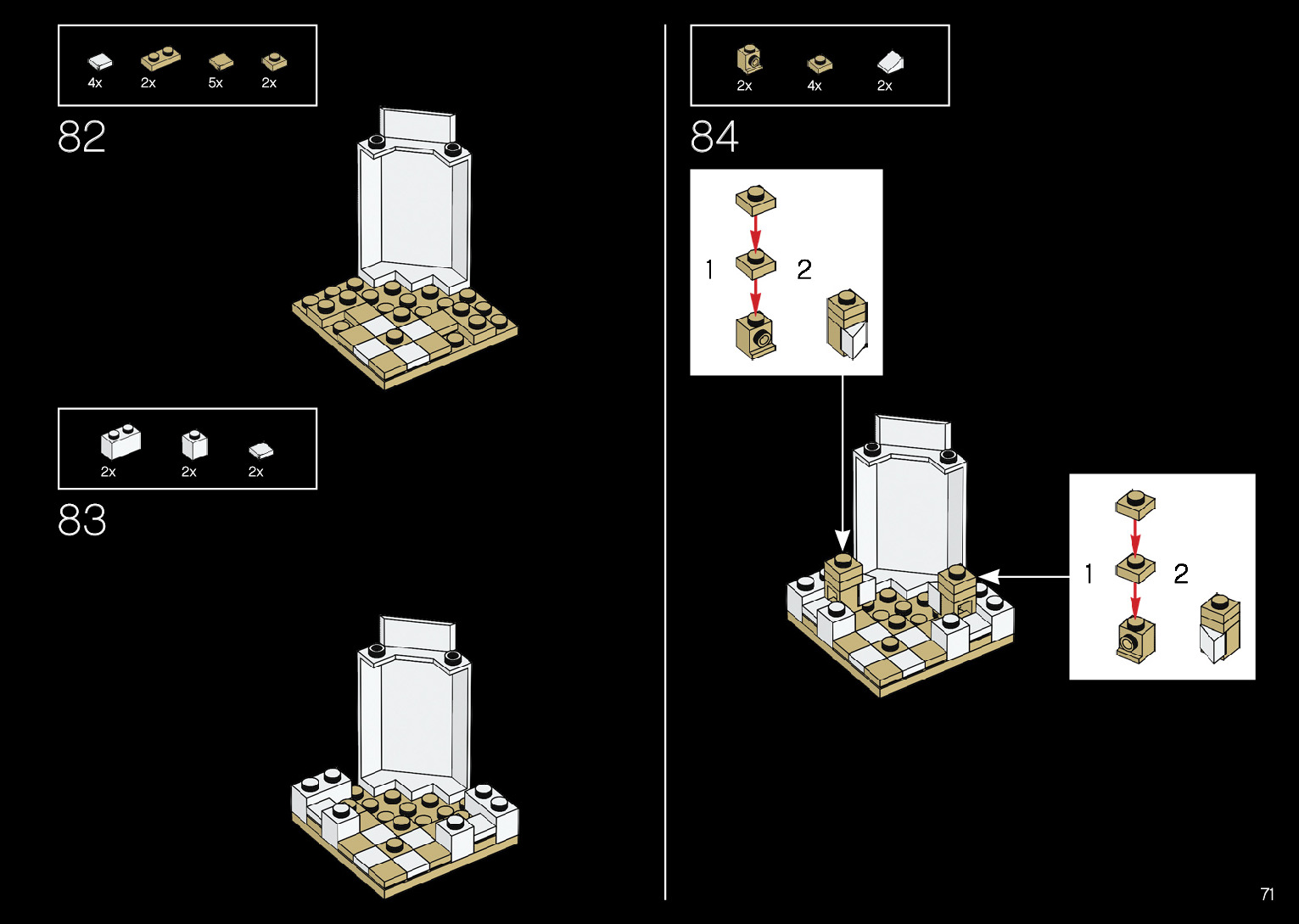 4x 2x 5x 2x

82

2x 2x 2x

83

2x 4x 2x

84

1 2

1 2

71