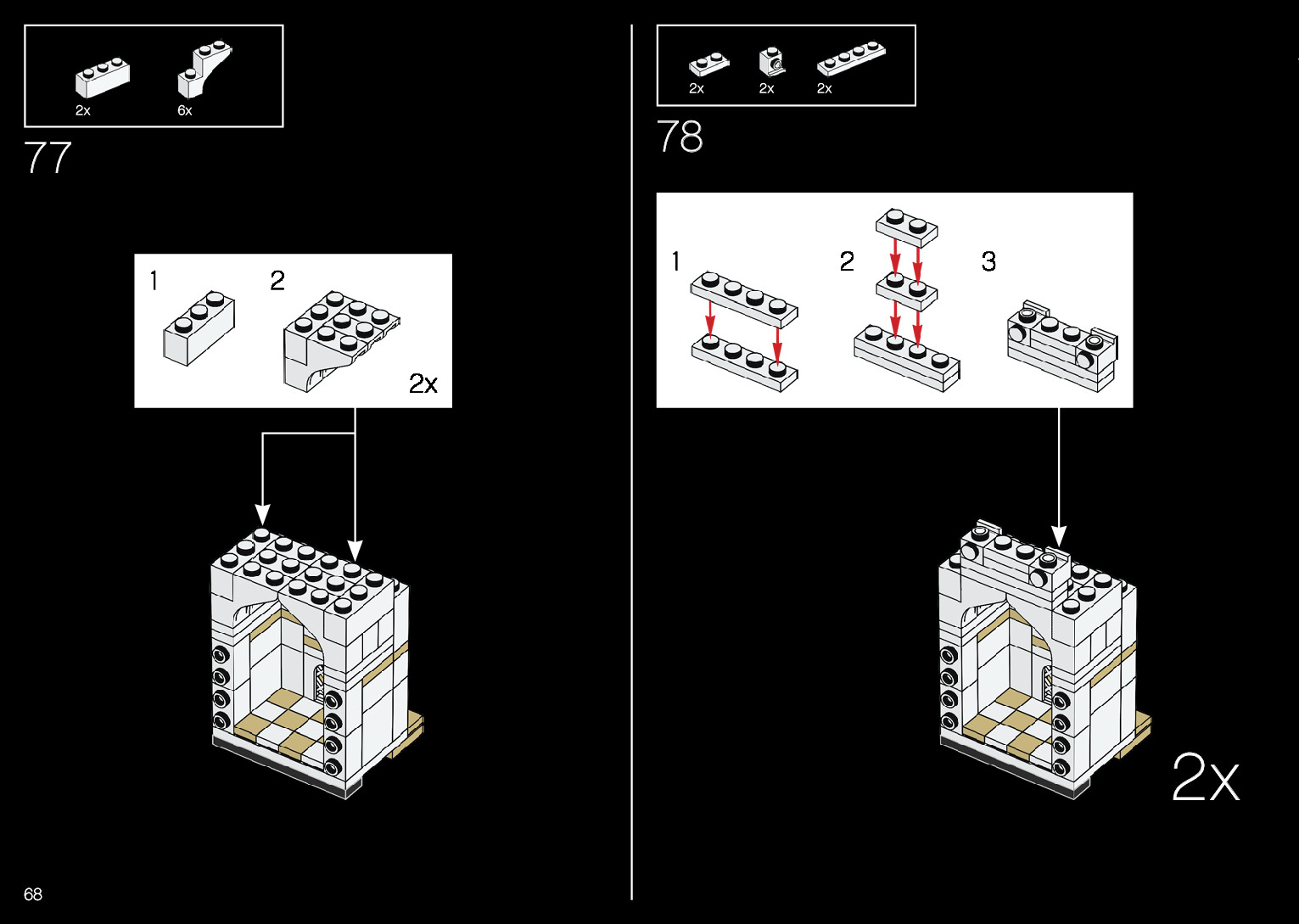 2x 6x

77

1 2

2x

68

2x 2x 2x

78

1 2 3

2x