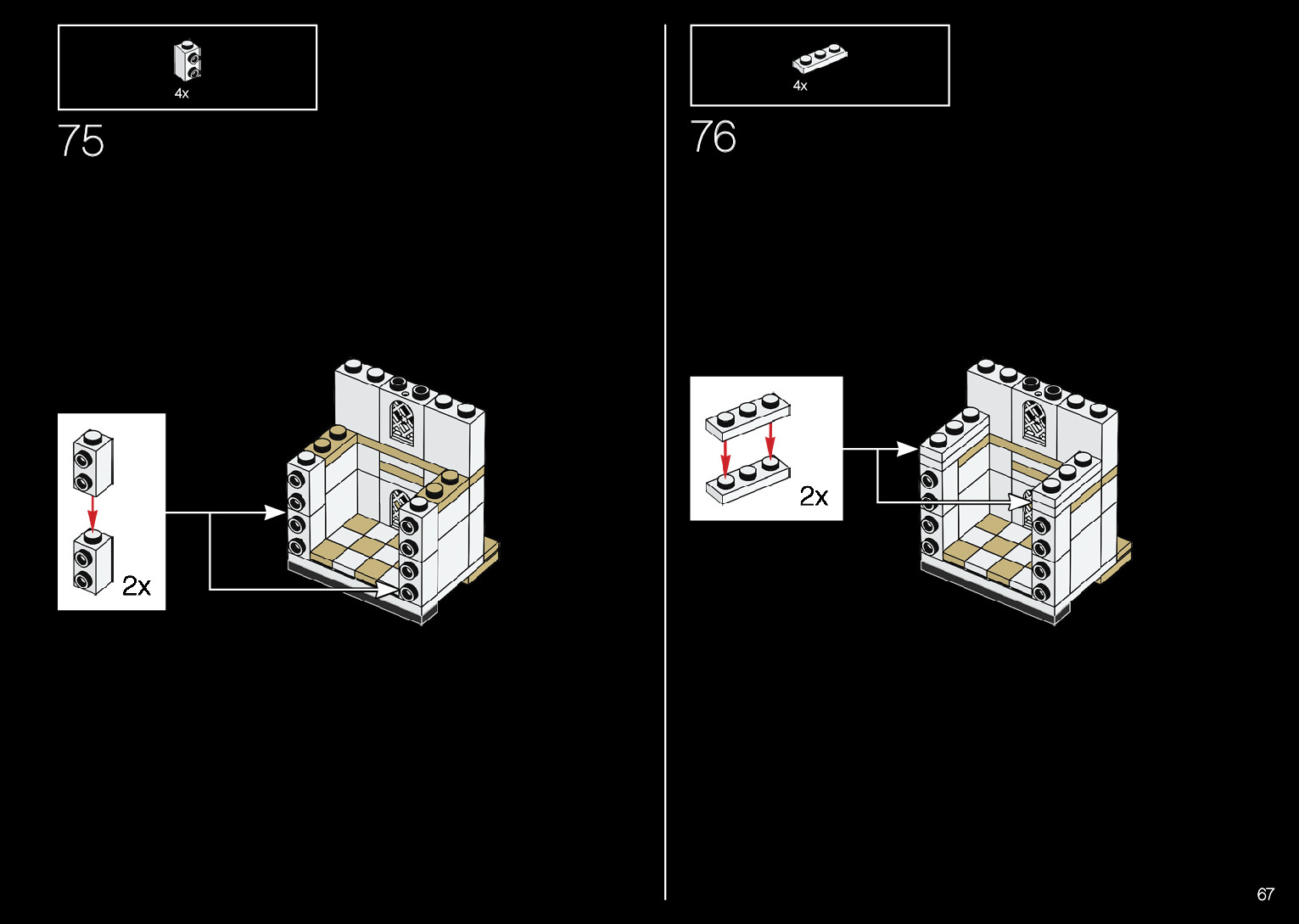 4x

75

2x

4x

76

2x

67