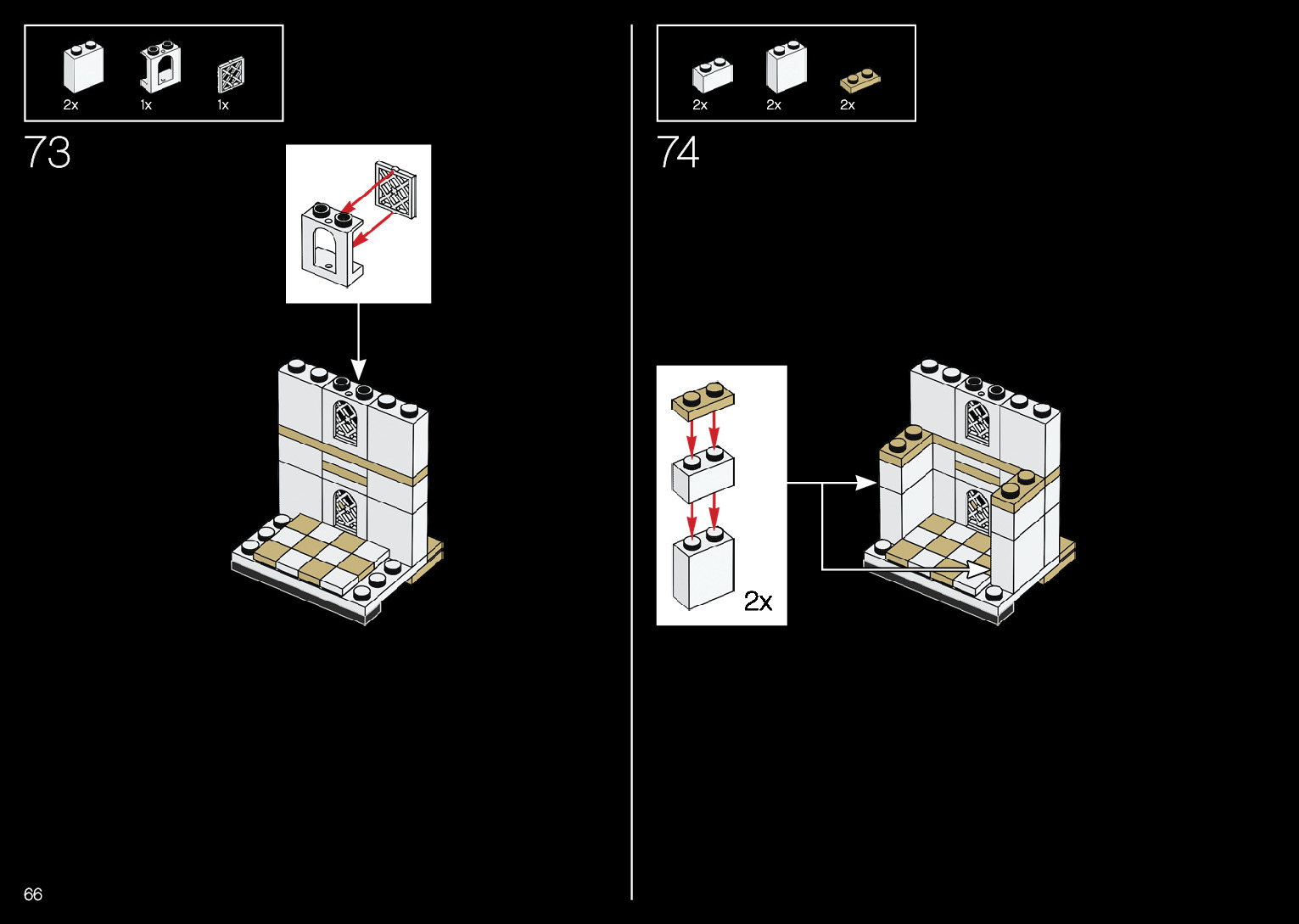 2x 1x 1x

73

2x 2x 2x

74

2x

66