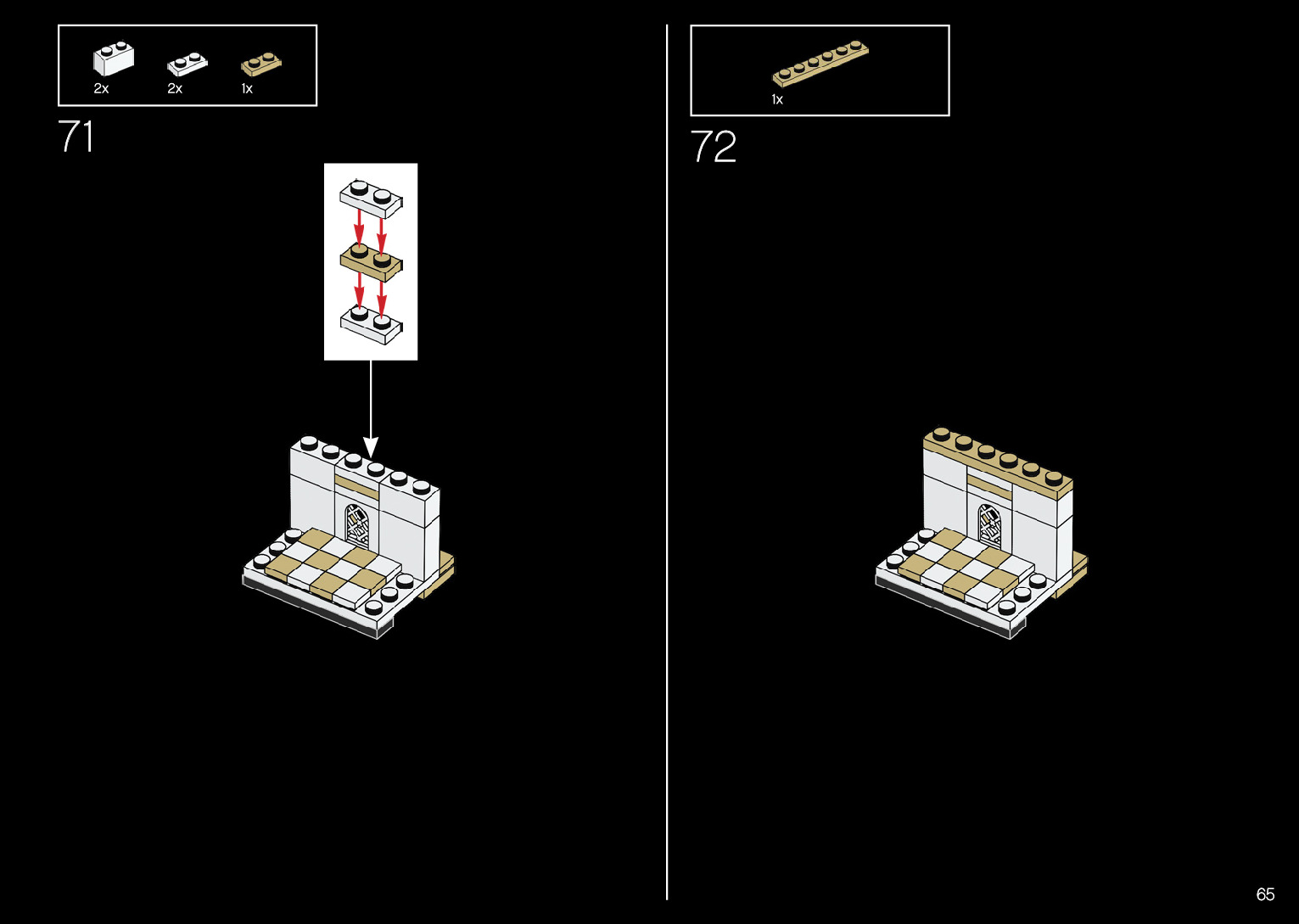 2x 2x 1x

71

1x

72

65