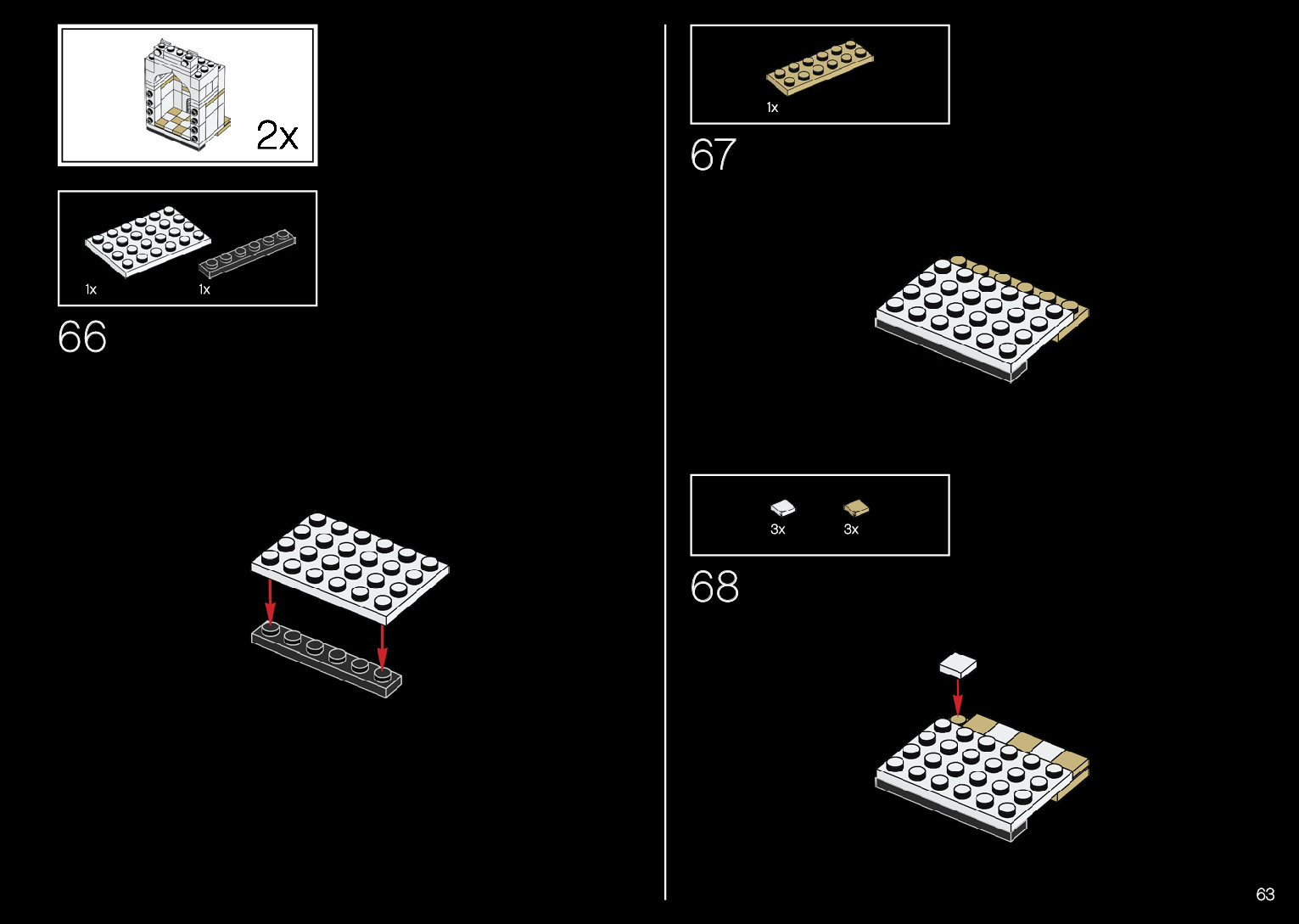 2x

1x 1x

66

1x

67

3x 3x

68

63