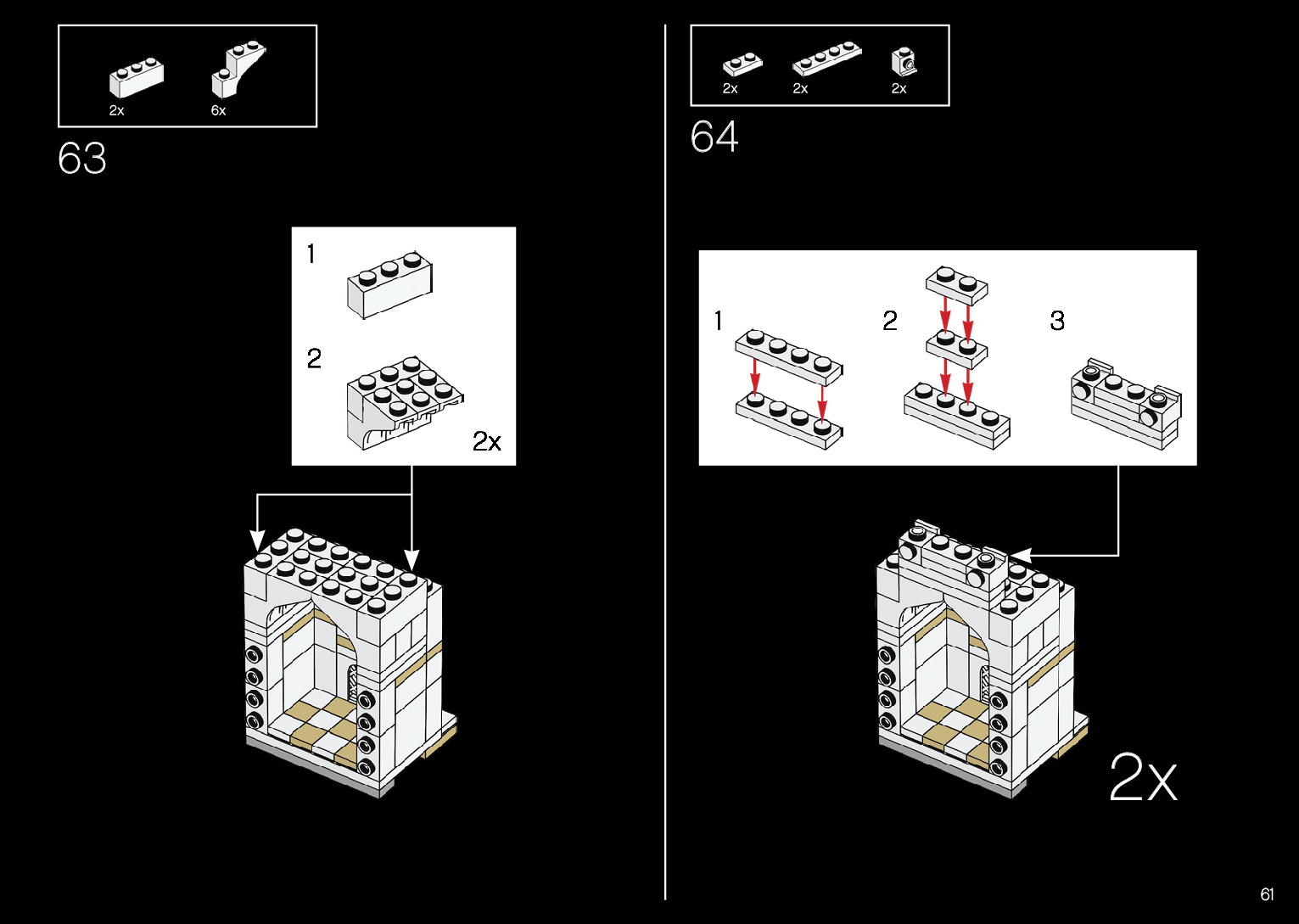 2x
6x

63

1

2

2x

2x
2x
2x

64

1

2

3

2x

61