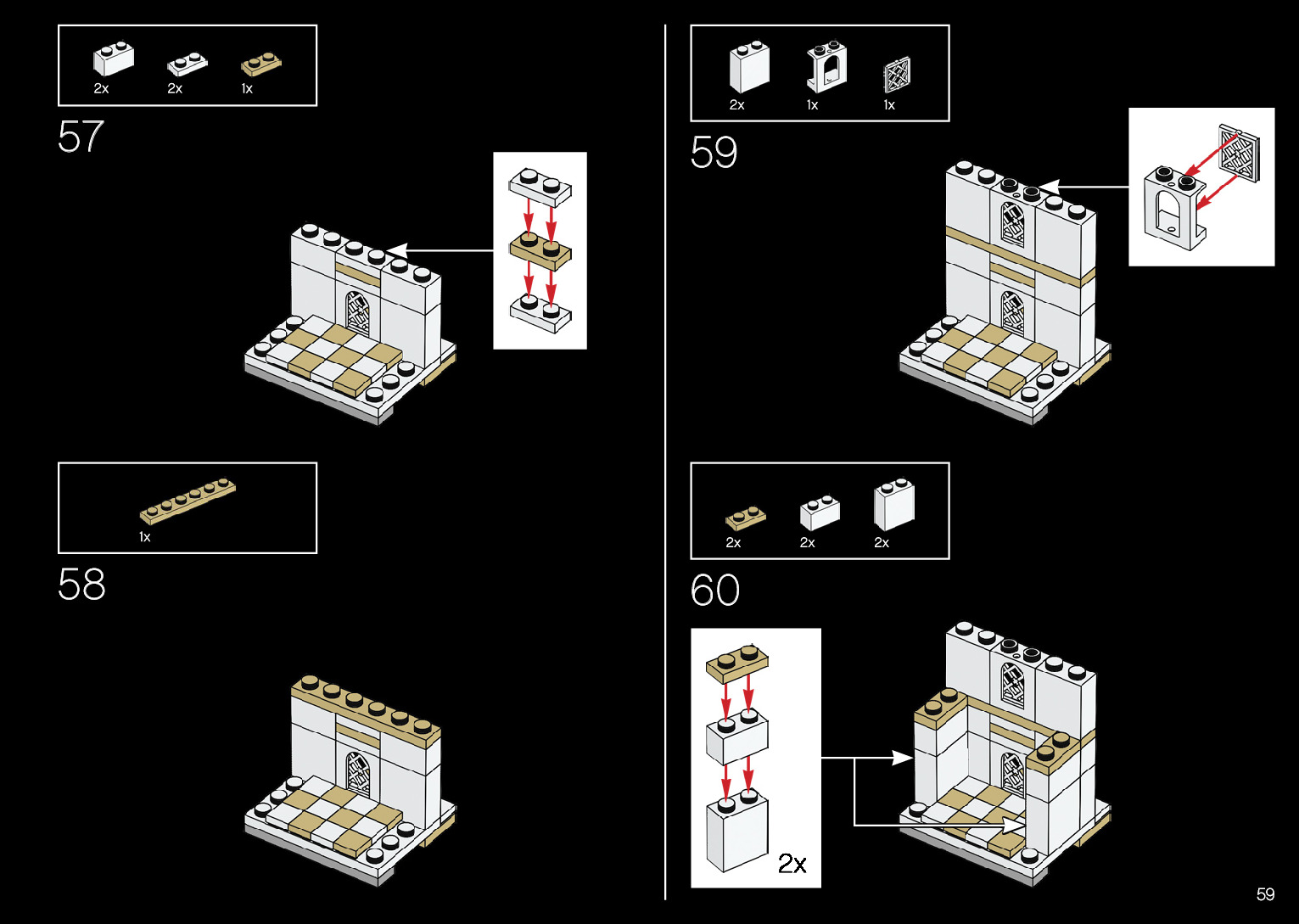 2x 2x 1x

57

1x

58

2x 1x 1x

59

2x 2x 2x

60

2x

59