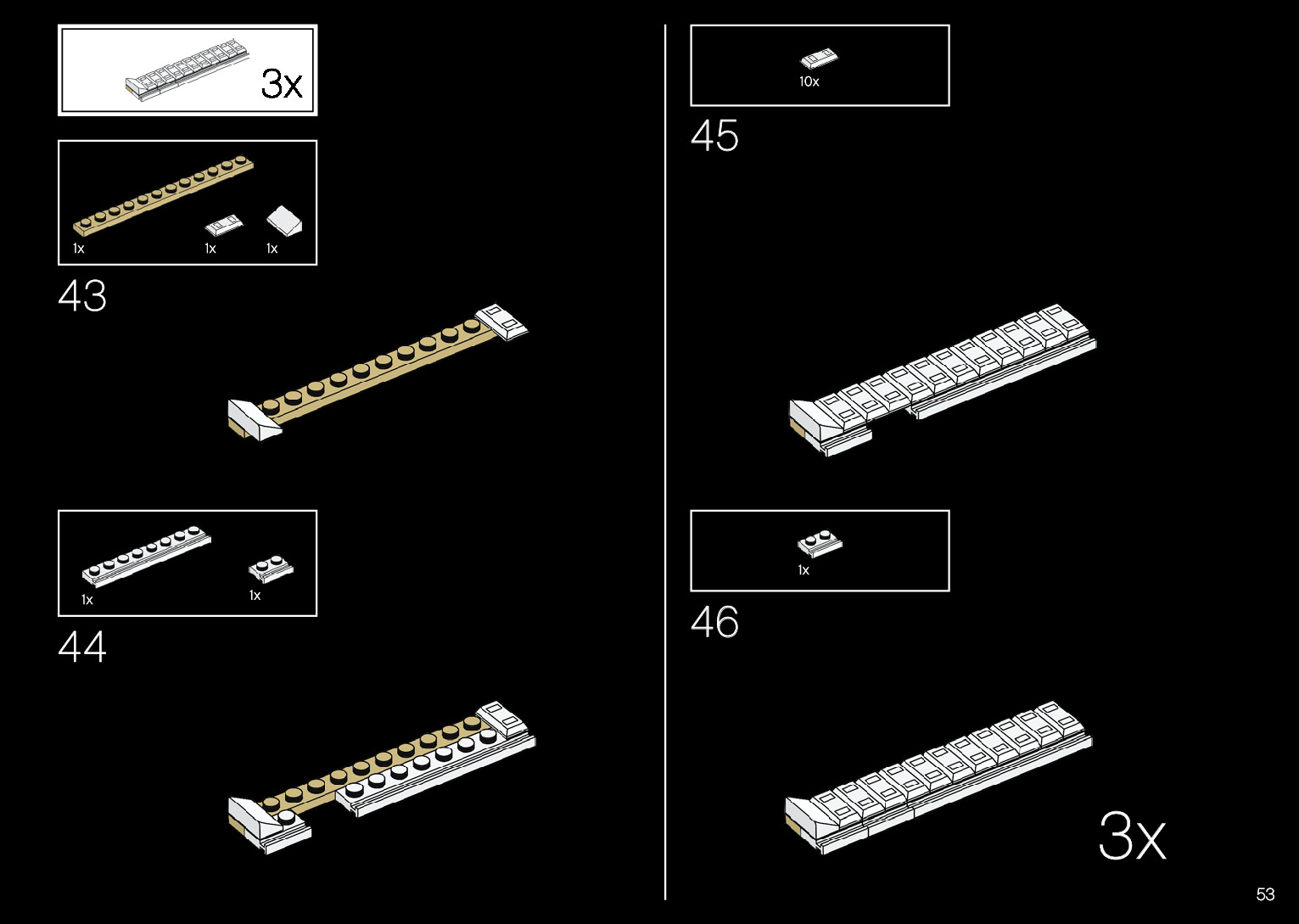 3x

1x 1x 1x

43

1x 1x

44

10x

45

1x

46

3x

53