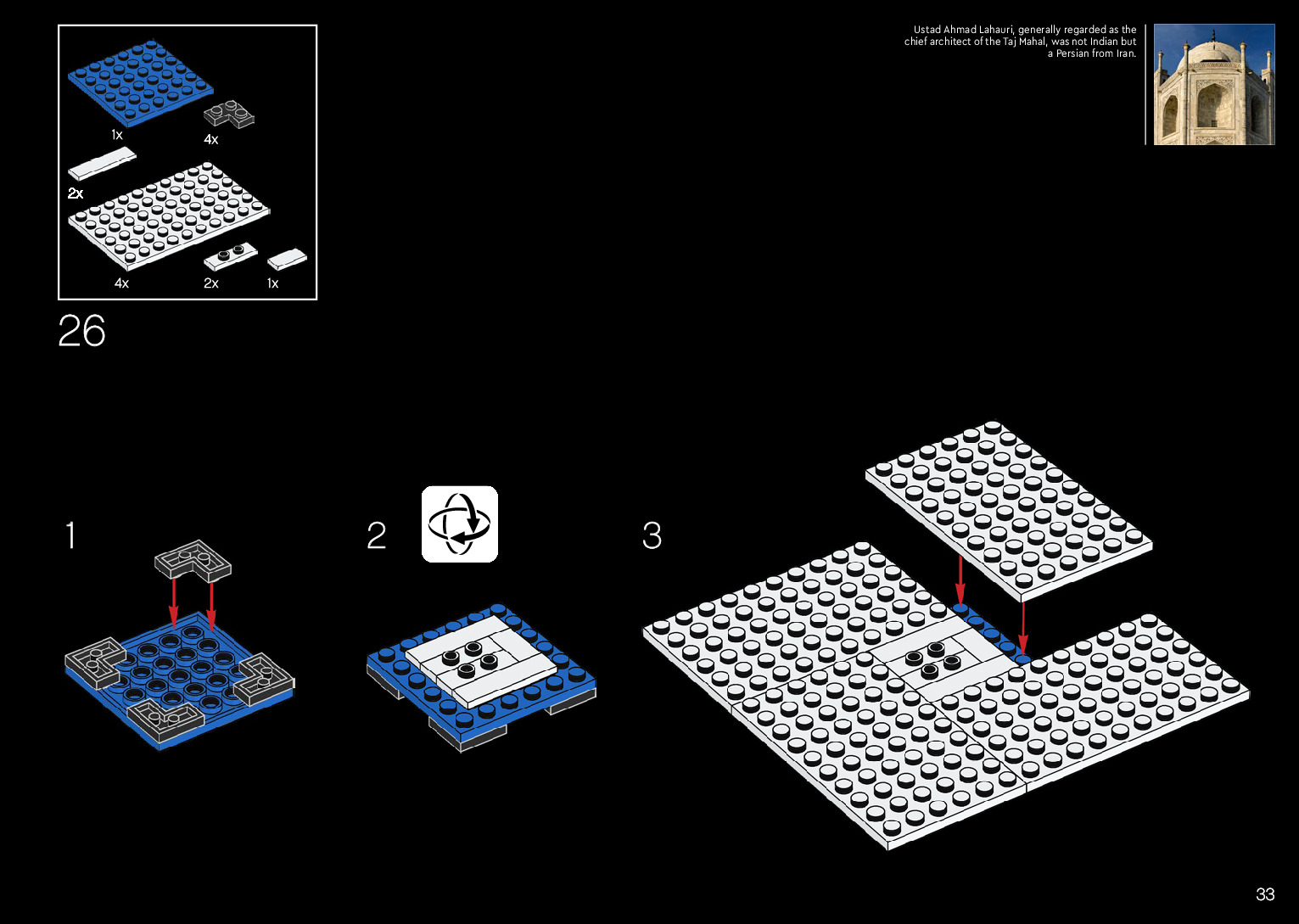 1x
4x
2x
4x
2x
1x

26

Ustad Ahmad Lahauri, generally regarded as the chief architect of the Taj Mahal, was not Indian but a Persian from Iran.

1

2

3

33