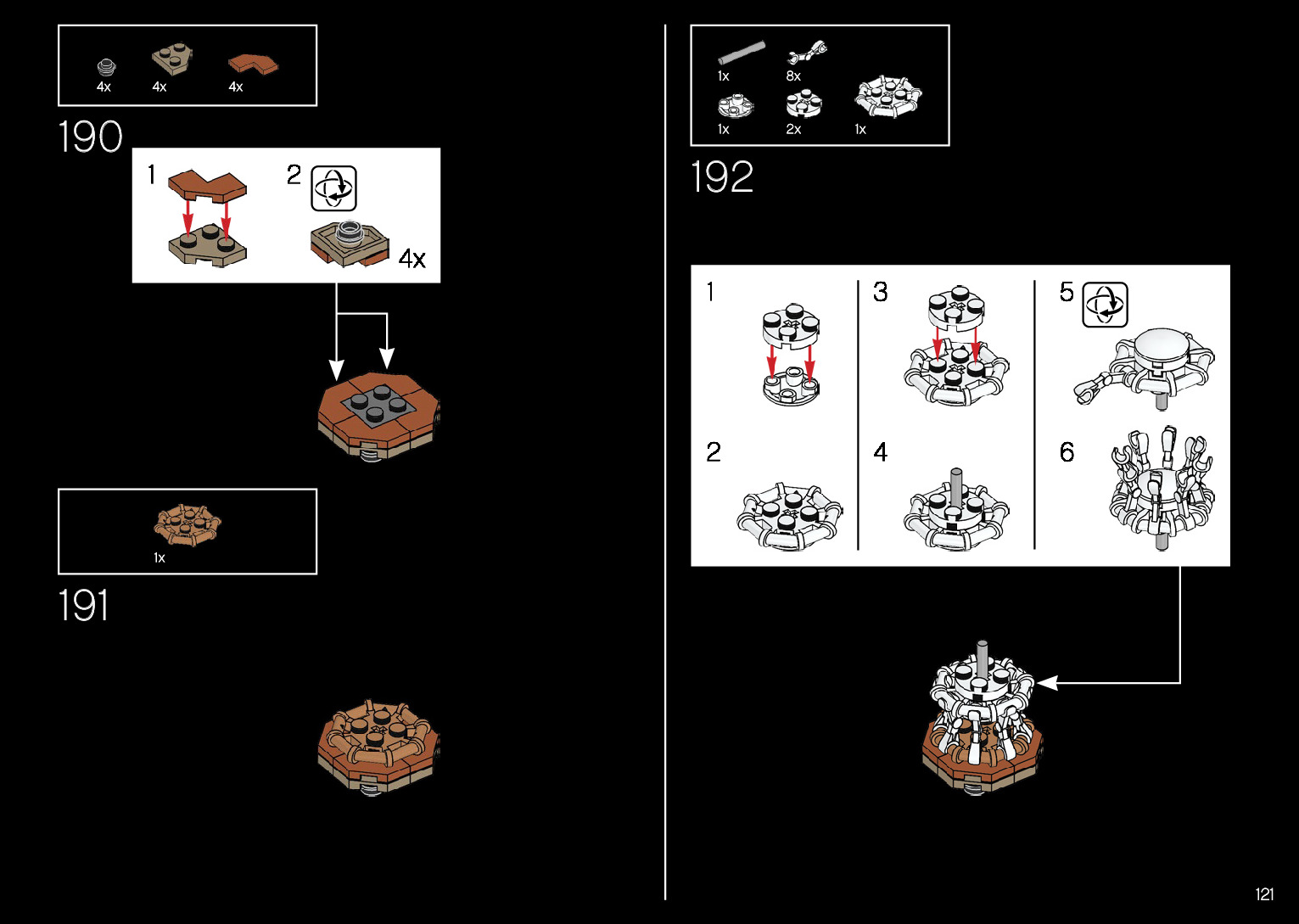 4x 4x 4x

190

1

2

4x

1x

191

1x 8x

1x 2x 1x

192

1

3

5

2

4

6

121