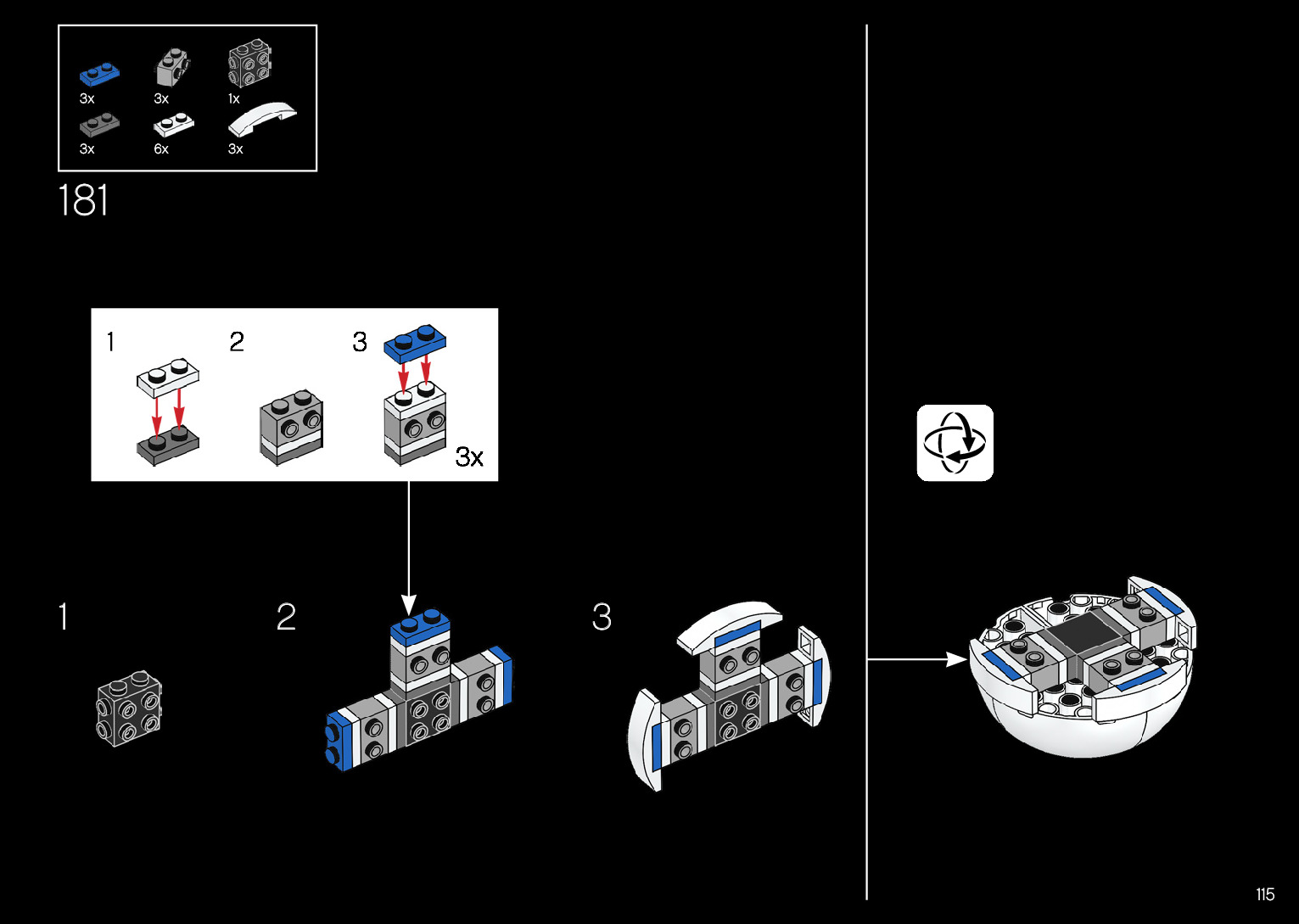 3x
3x
1x
3x
6x
3x

181

1
2
3
3x

1
2
3

115