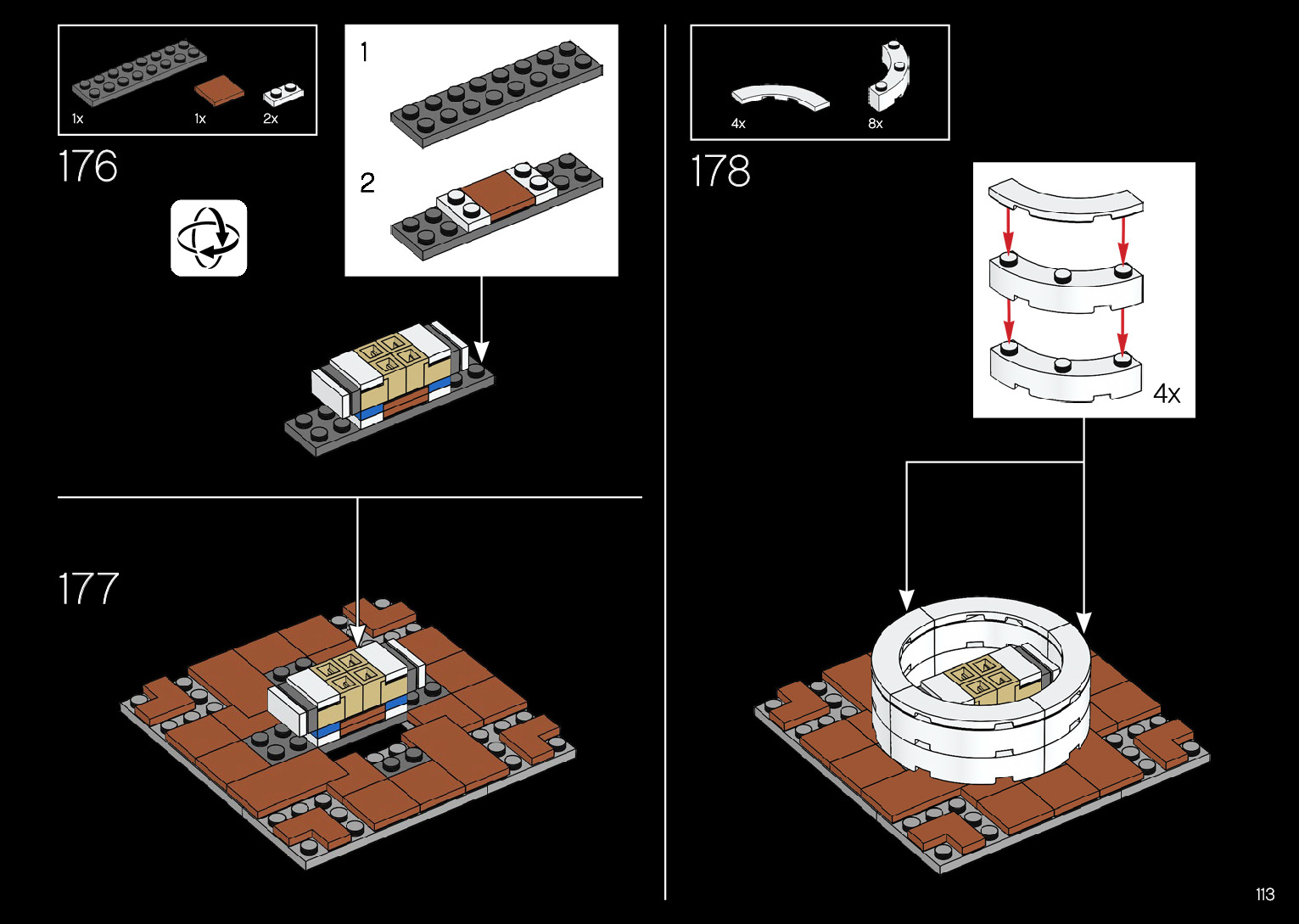 1x 1x 2x

176

1

2

177

4x 8x

178

4x

113