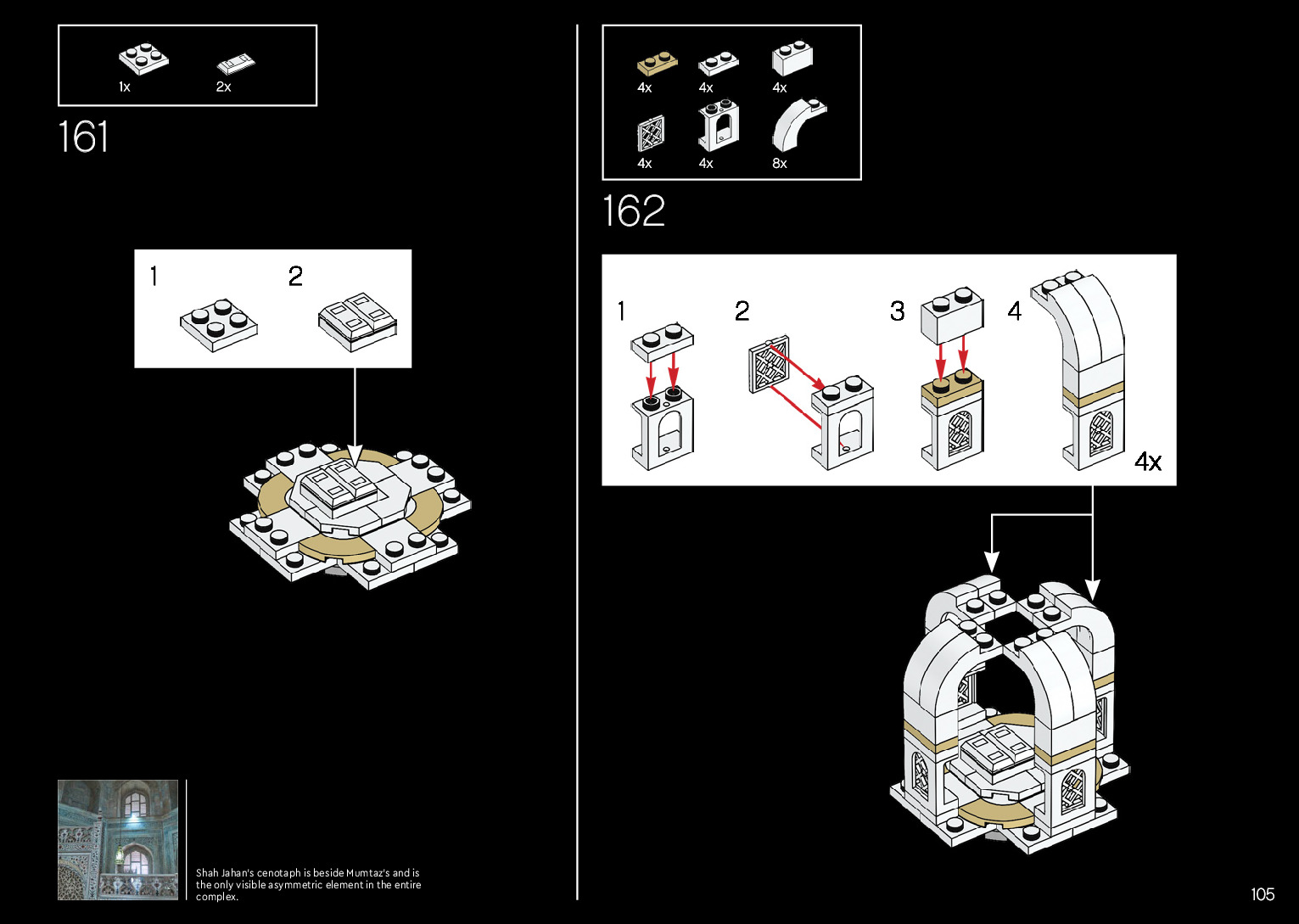 1x 2x

161

1 2

Shah Jahan's cenotaph is beside Mumtaz's and is the only visible asymmetric element in the entire complex.

4x 4x 4x
4x 4x 8x

162

1 2 3 4

4x

105