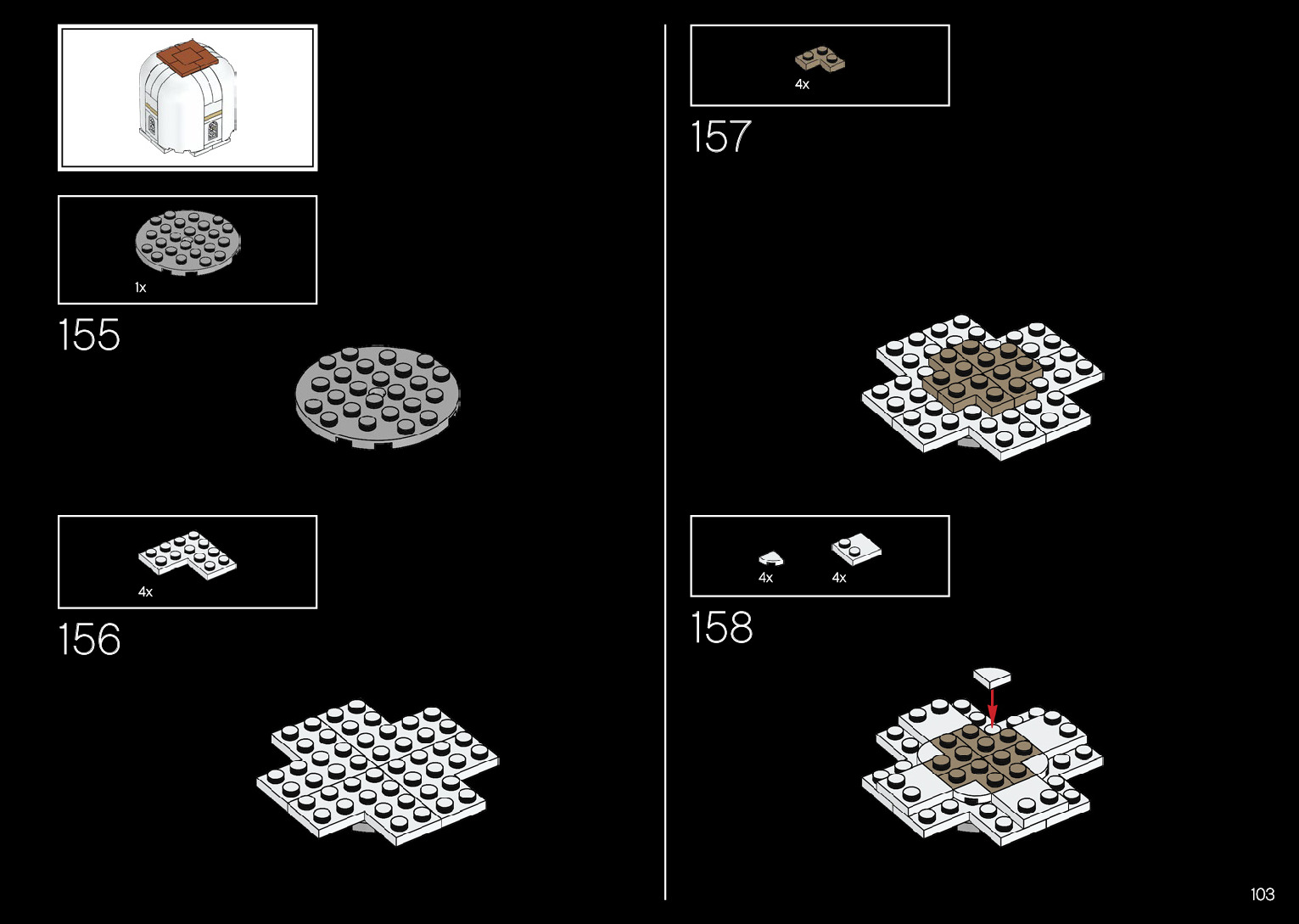 1x

155

4x

156

4x

157

4x

4x

158

103