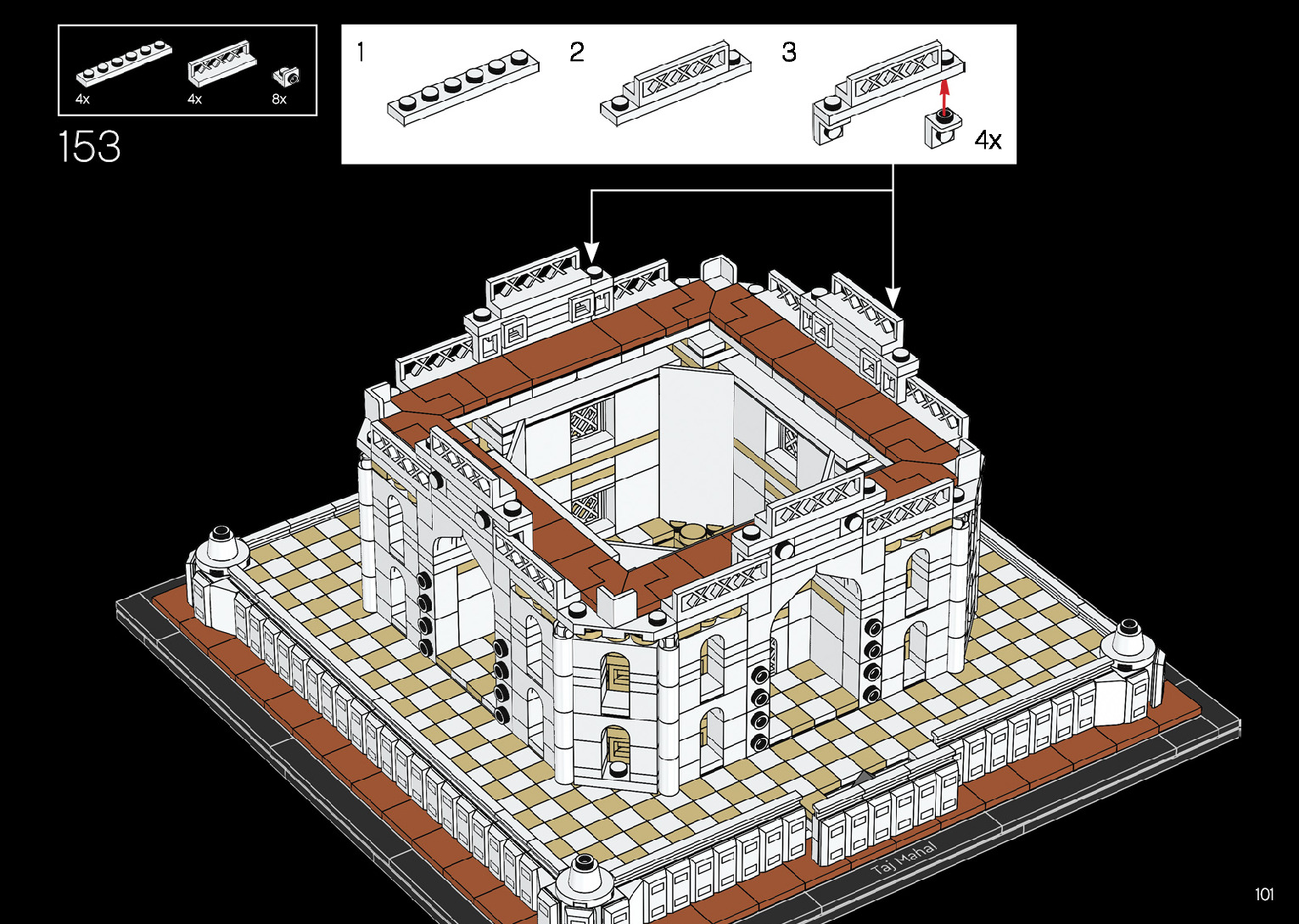 4x
4x
8x

153

1
2
3
4x

Taj Mahal

101