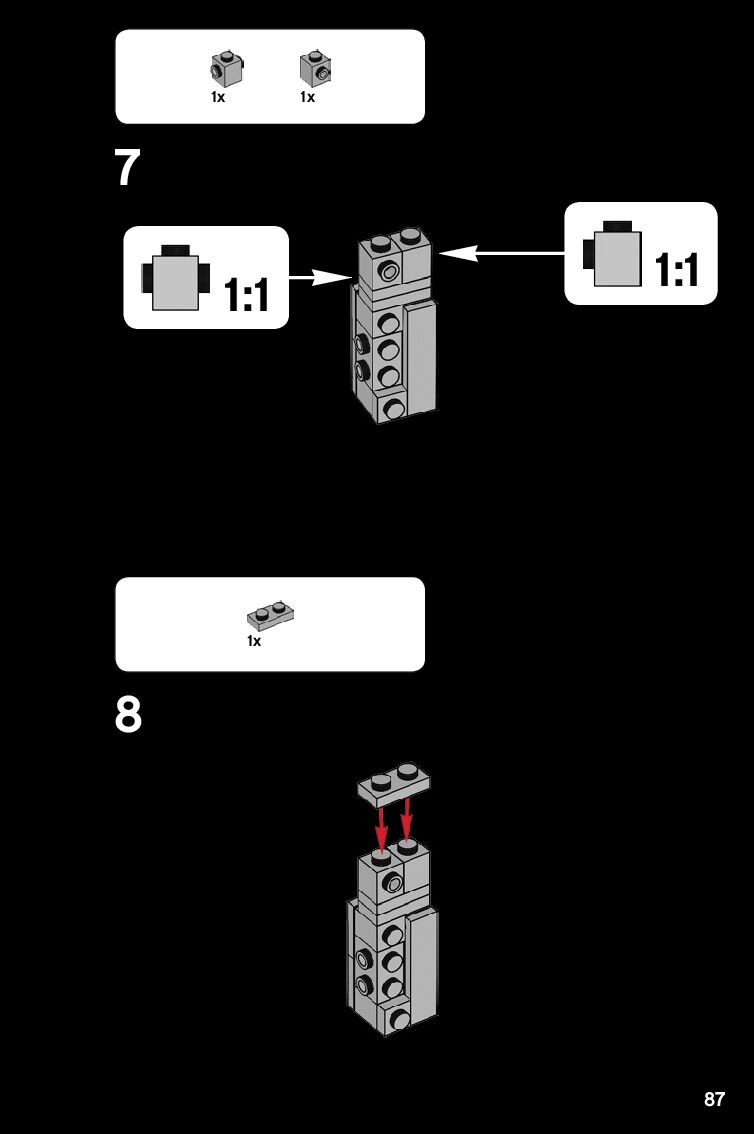 1x 1x

7

1:1

1:1

1x

8

87