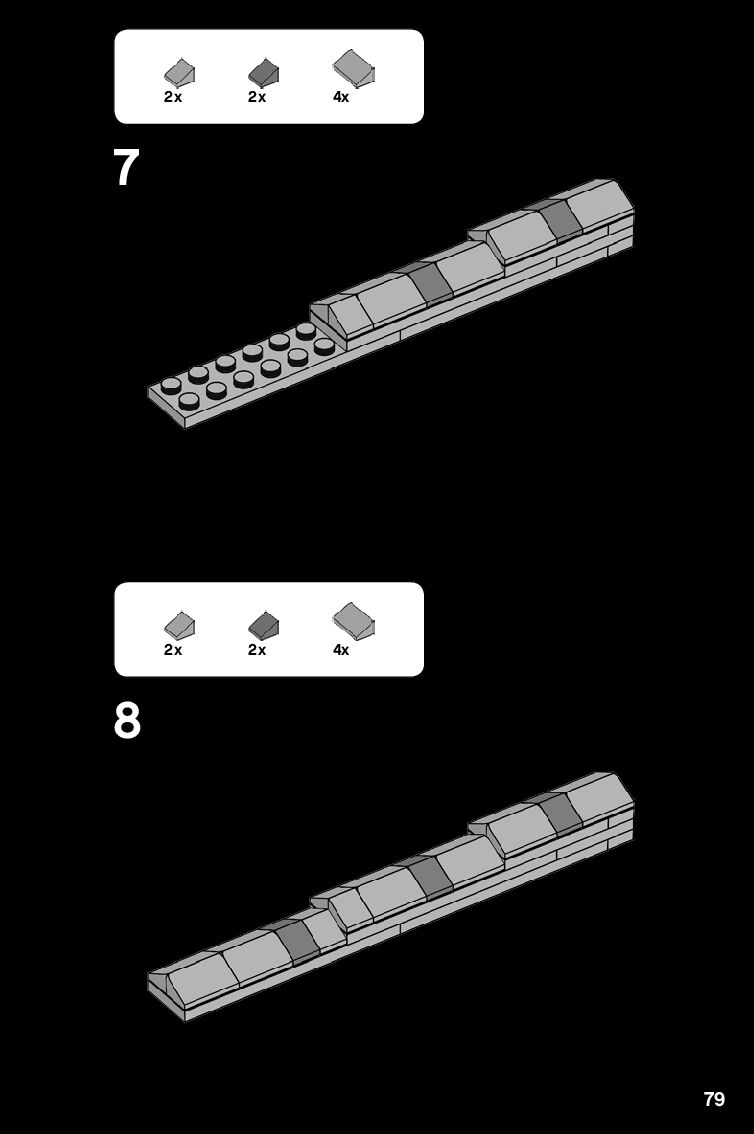 2x 2x 4x

7

2x 2x 4x

8

79