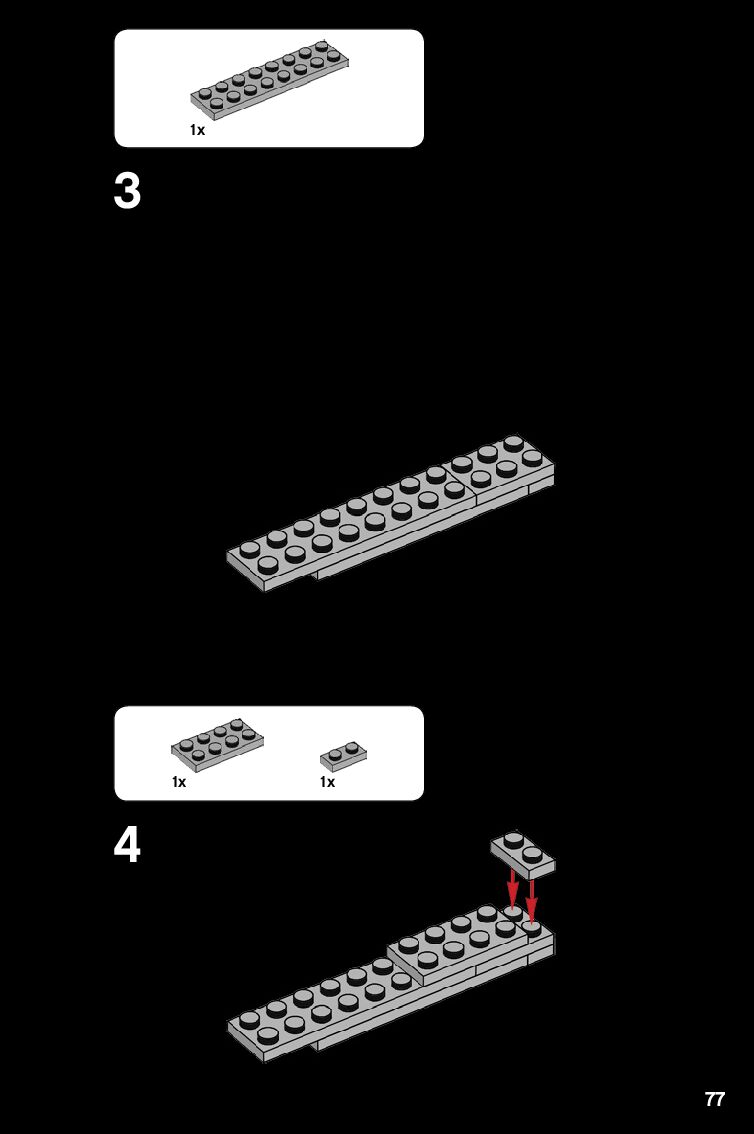 1x

3

1x

1x

4

77