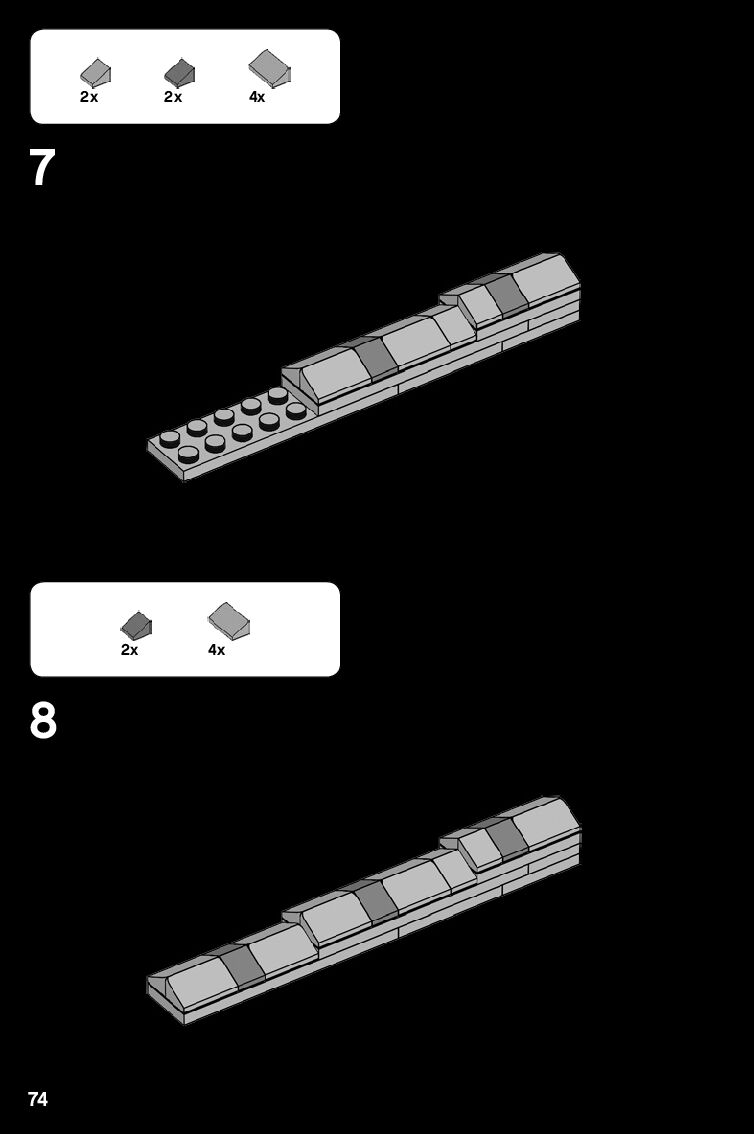 2x 2x 4x

7

2x 4x

8

74