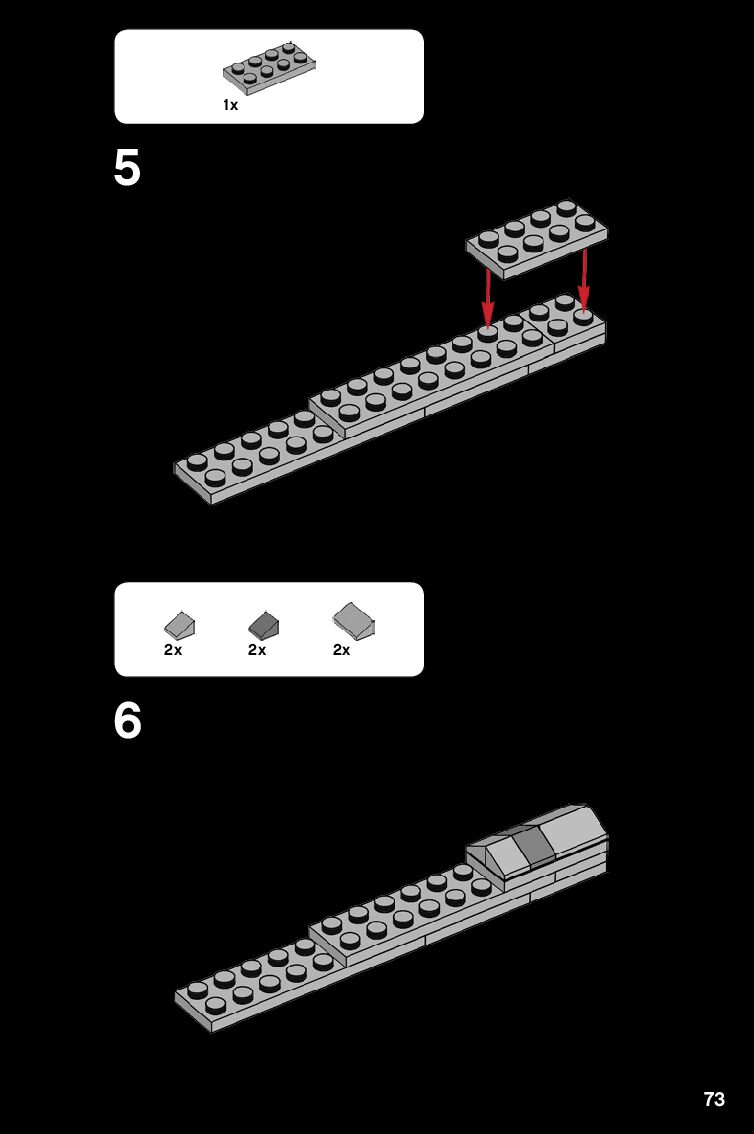 1x

5

2x 2x 2x

6

73