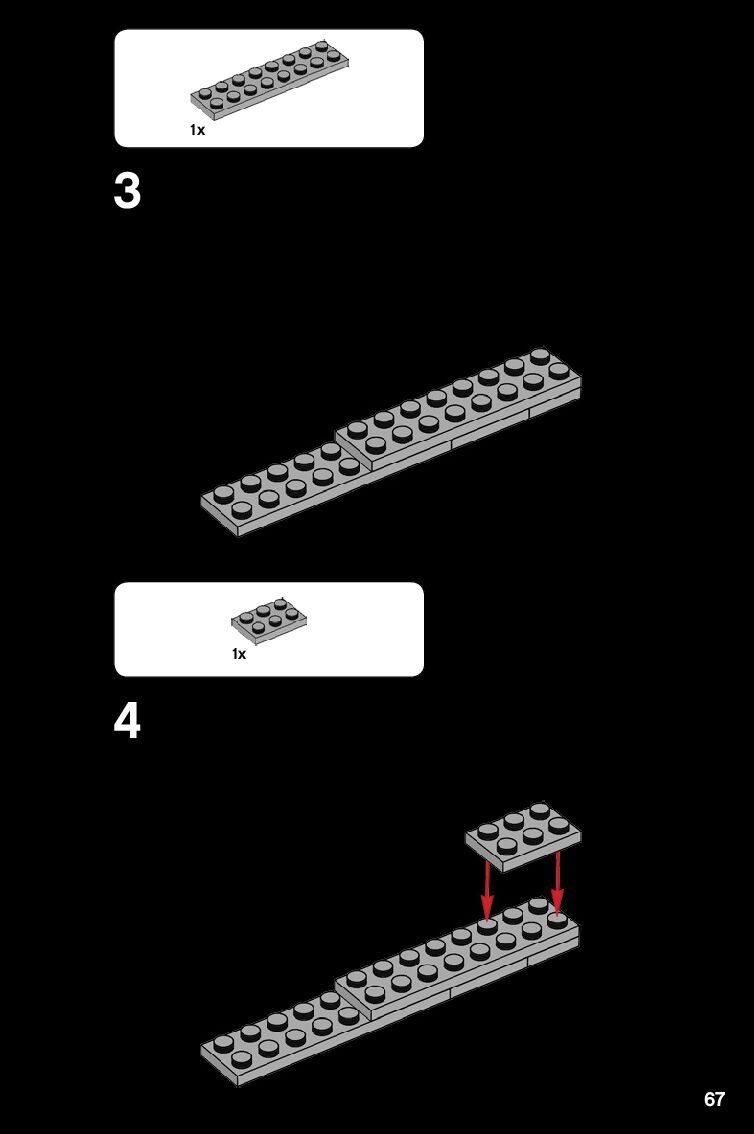 1x

3

1x

4

67