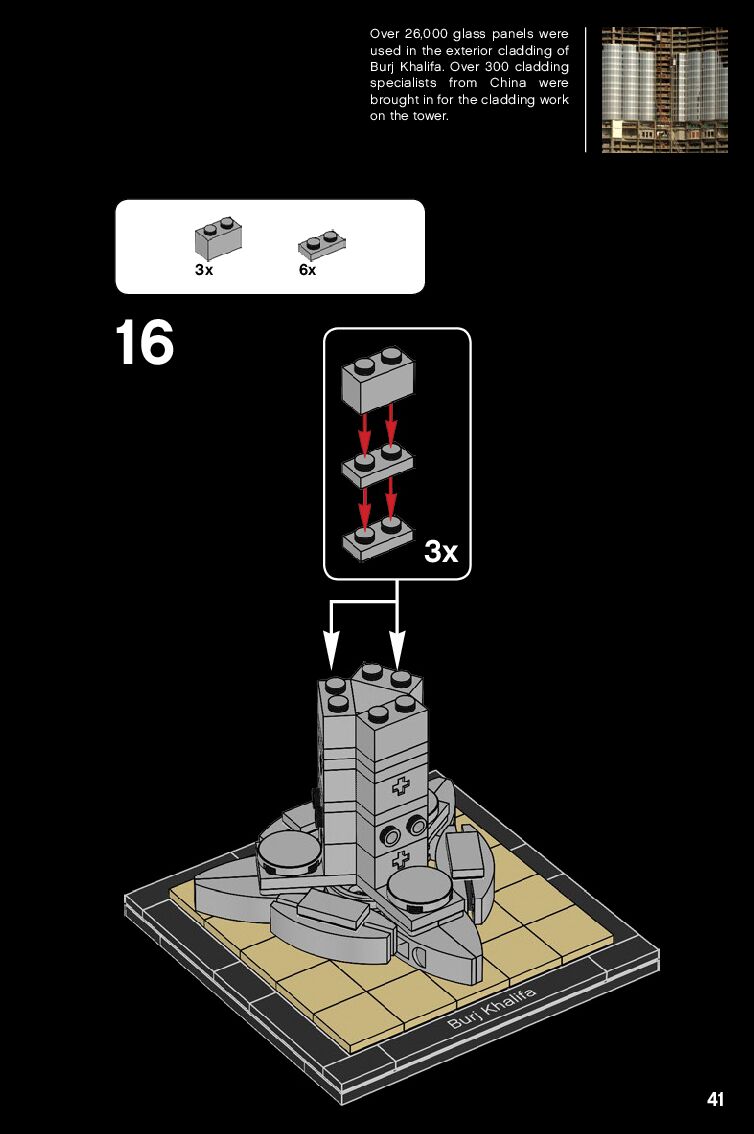 Over 26,000 glass panels were used in the exterior cladding of Burj Khalifa. Over 300 cladding specialists from China were brought in for the cladding work on the tower.

3x

6x

16

3x

Burj Khalifa

41