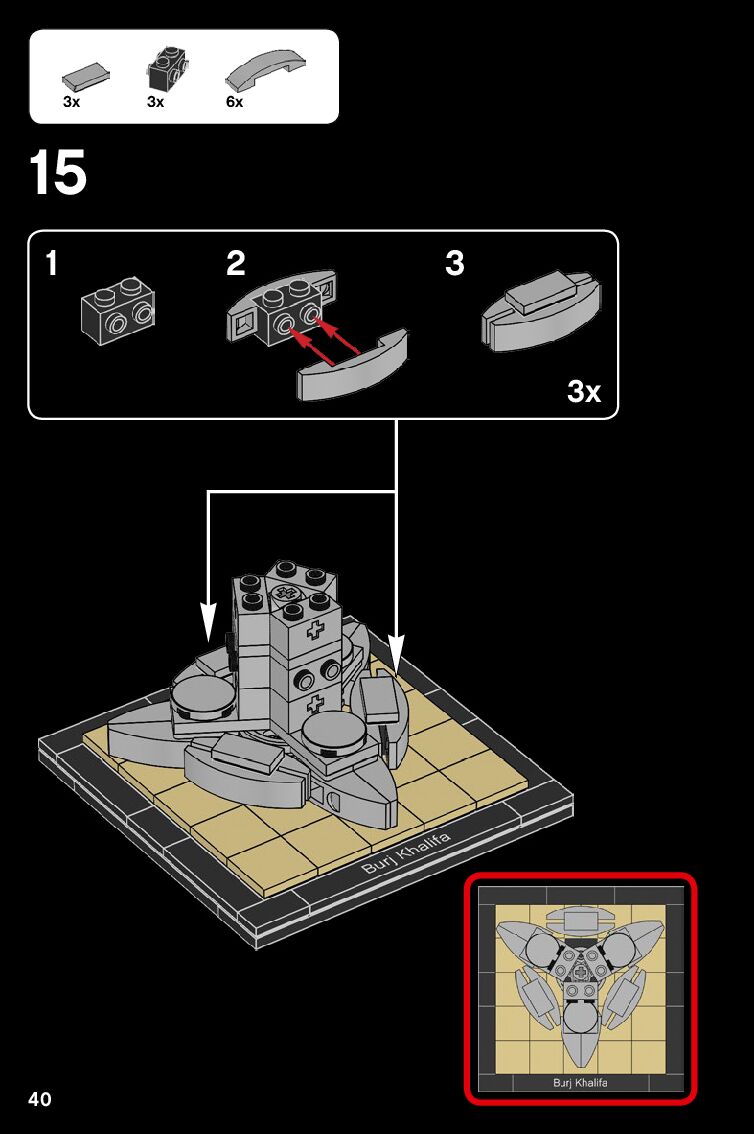 3x 3x 6x

15

1 2 3

3x

Burj Khalifa

Burj Khalifa

40