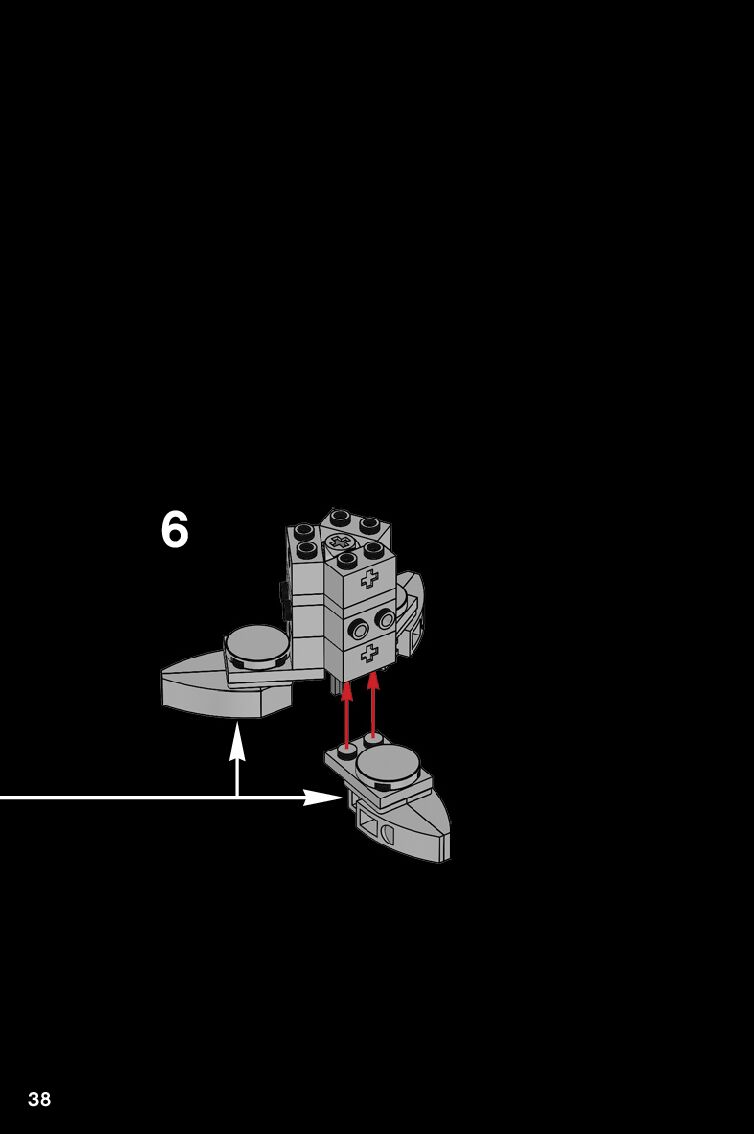 6

38