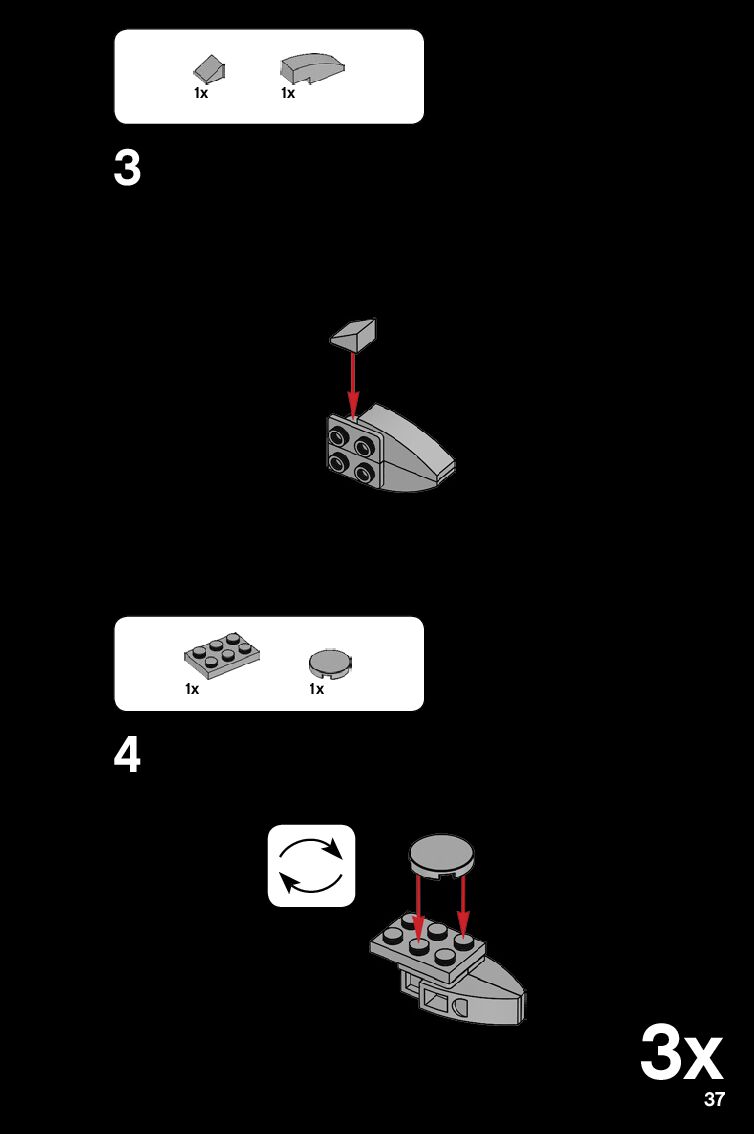 1x 1x

3

1x 1x

4

3x

37