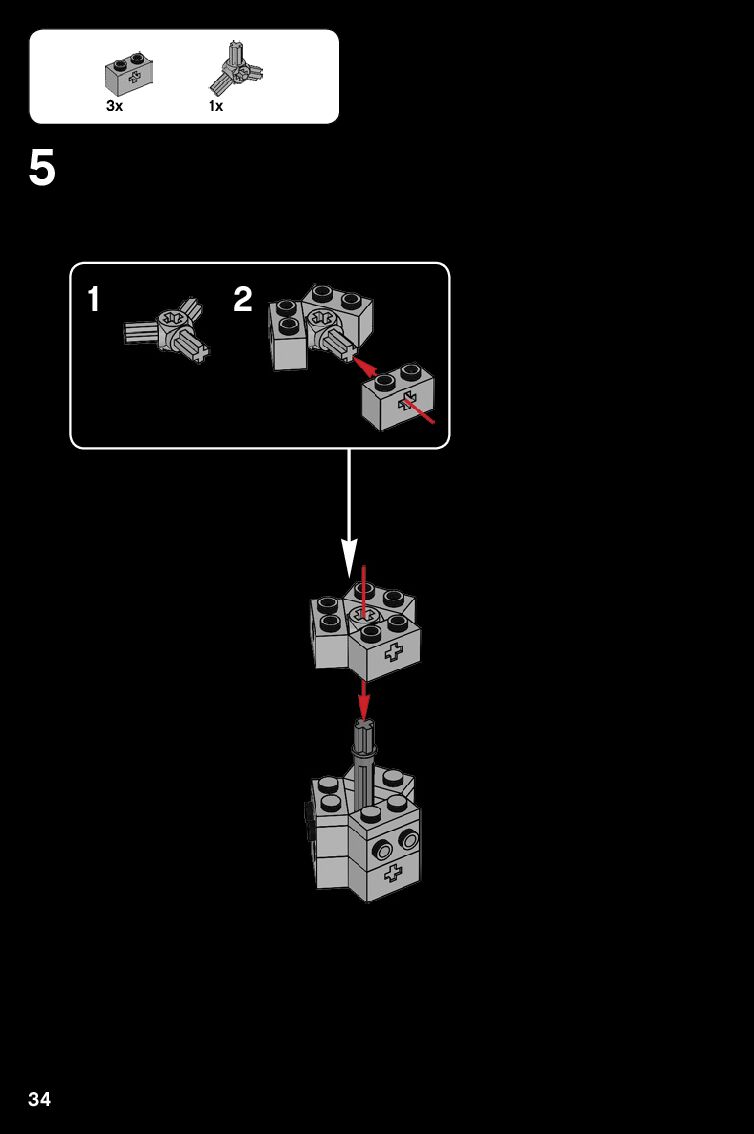 3x
1x

5

1
2

34