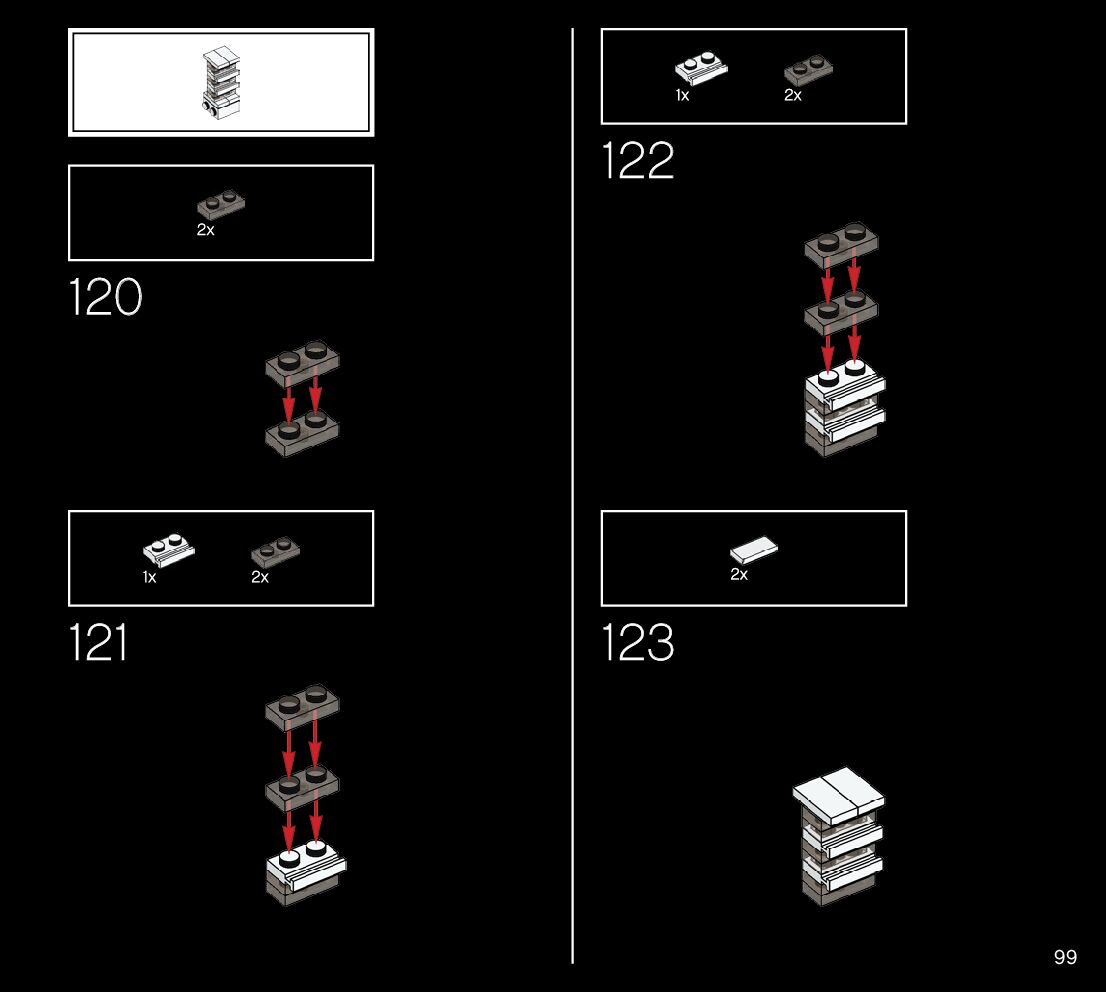 2x

120

1x 2x

121

1x 2x

122

2x

123

99