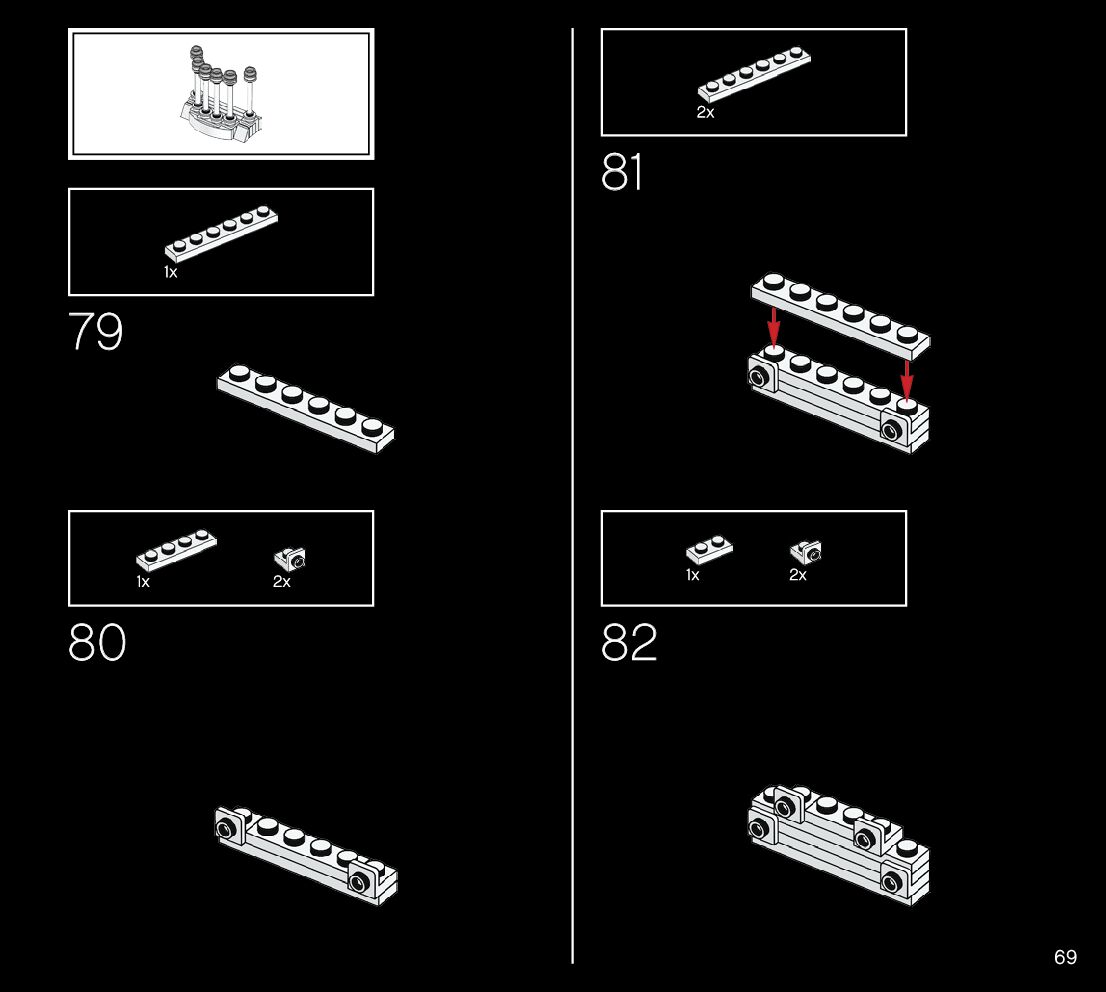 1x

79

1x

2x

80

2x

81

1x

2x

82

69