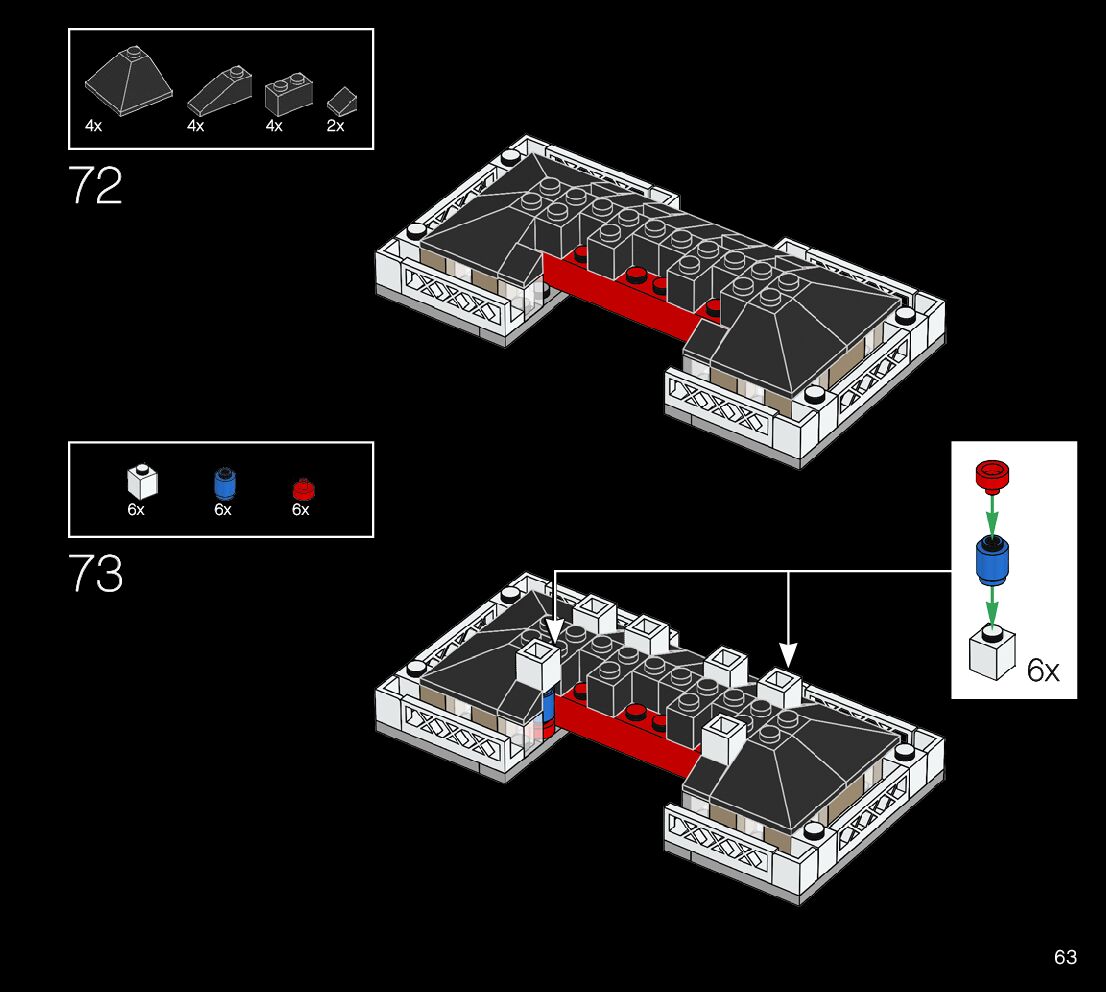 4x 4x 4x 2x

72

6x 6x 6x

73

6x

63