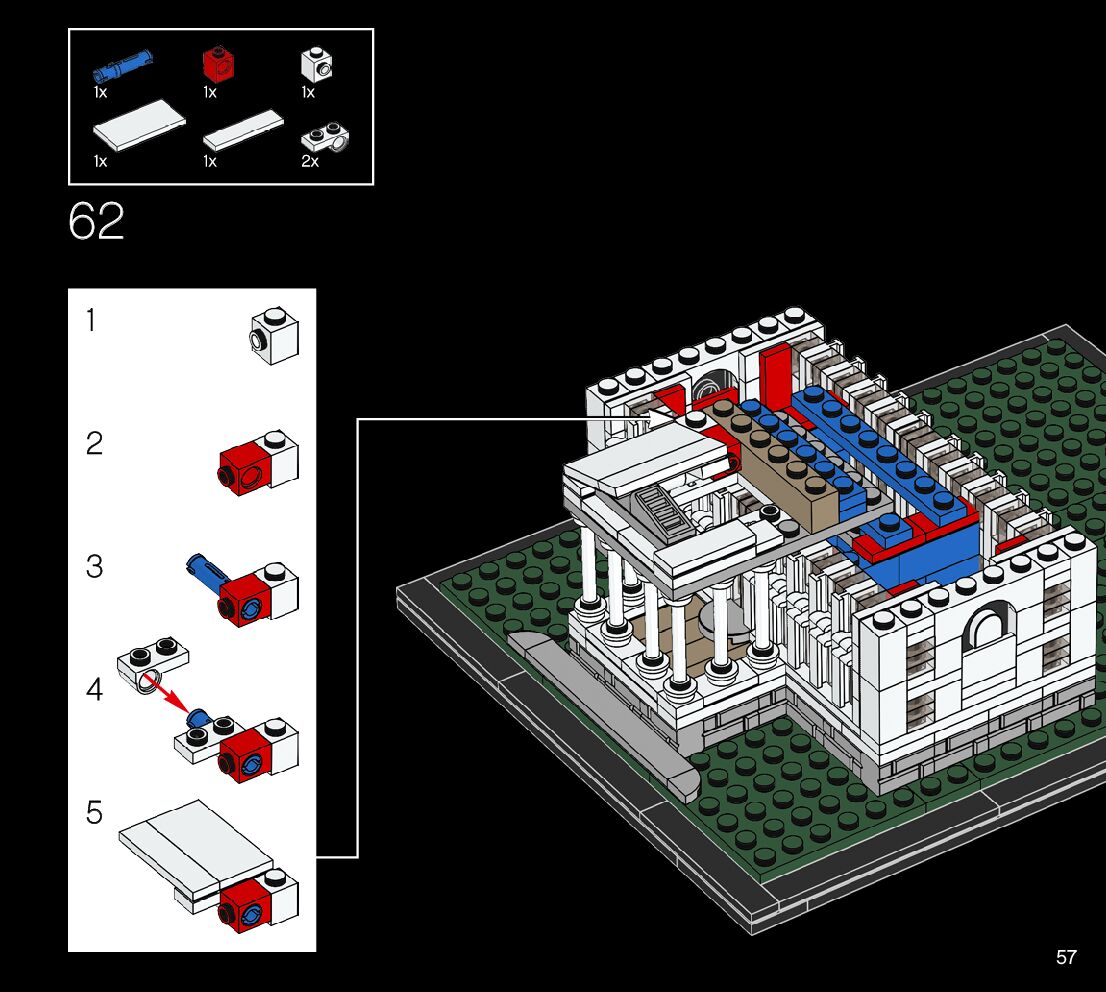 1x
1x
1x
1x
1x
2x

62

1

2

3

4

5

57