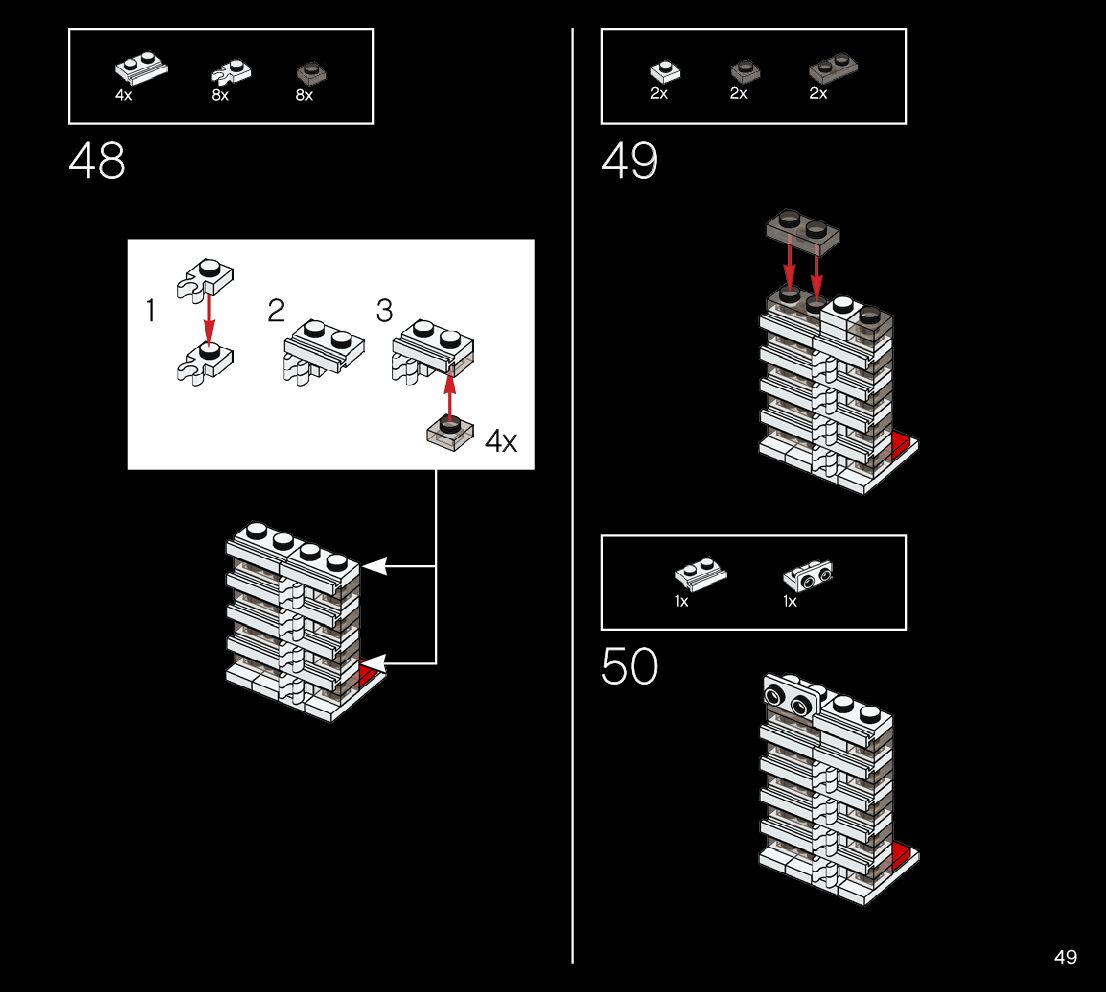 4x 8x 8x

48

1 2 3

4x

2x 2x 2x

49

1x 1x

50

49