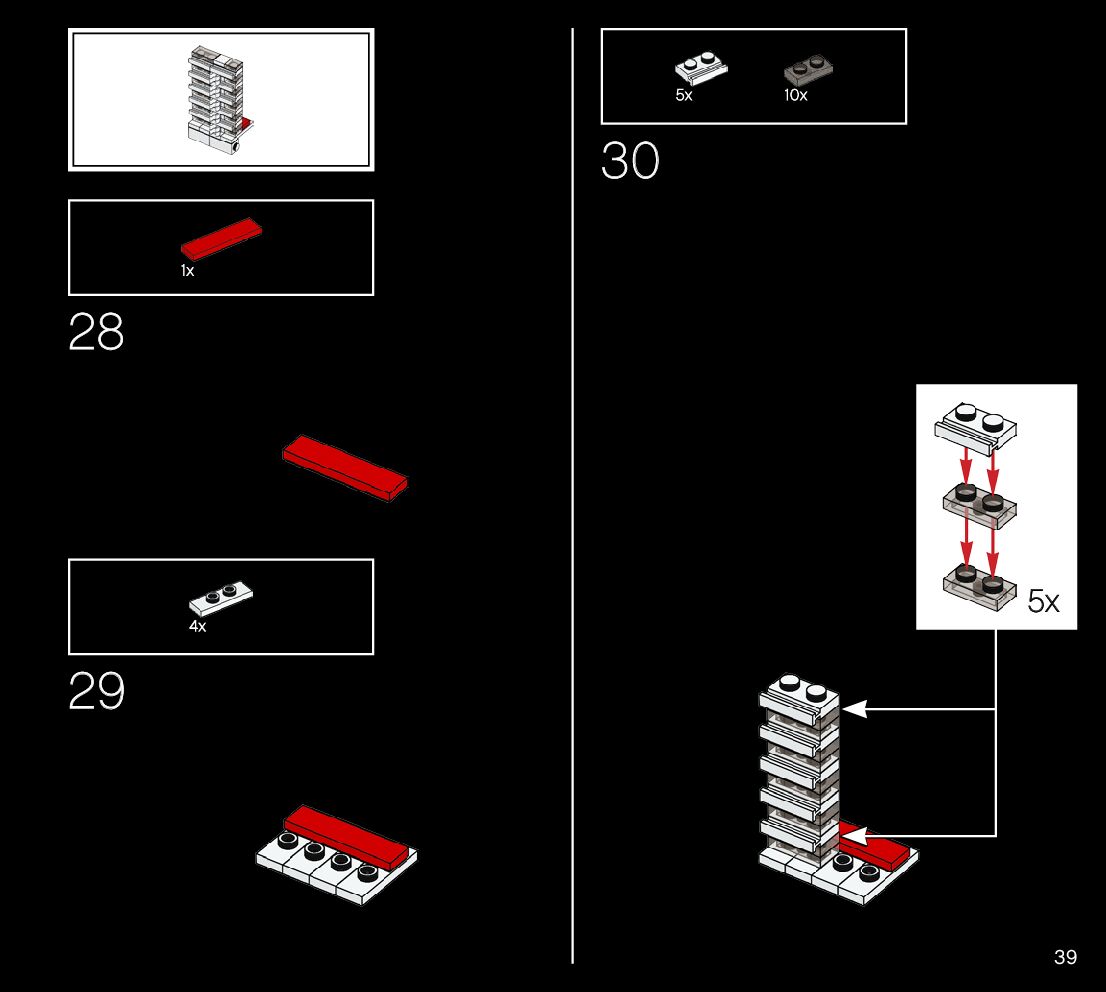 1x

28

4x

29

5x 10x

30

5x

39